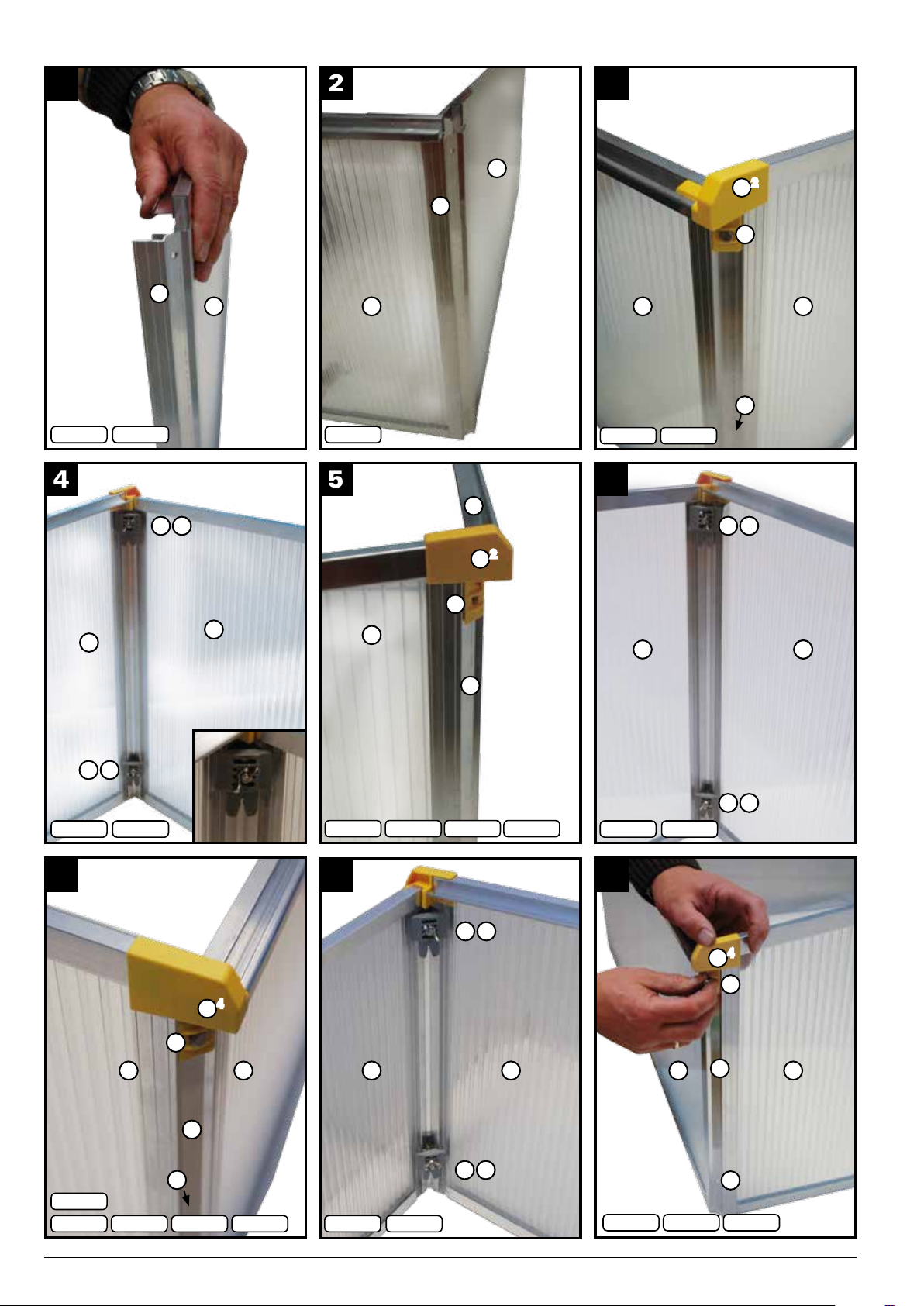 2

2

4

5

2

4

4