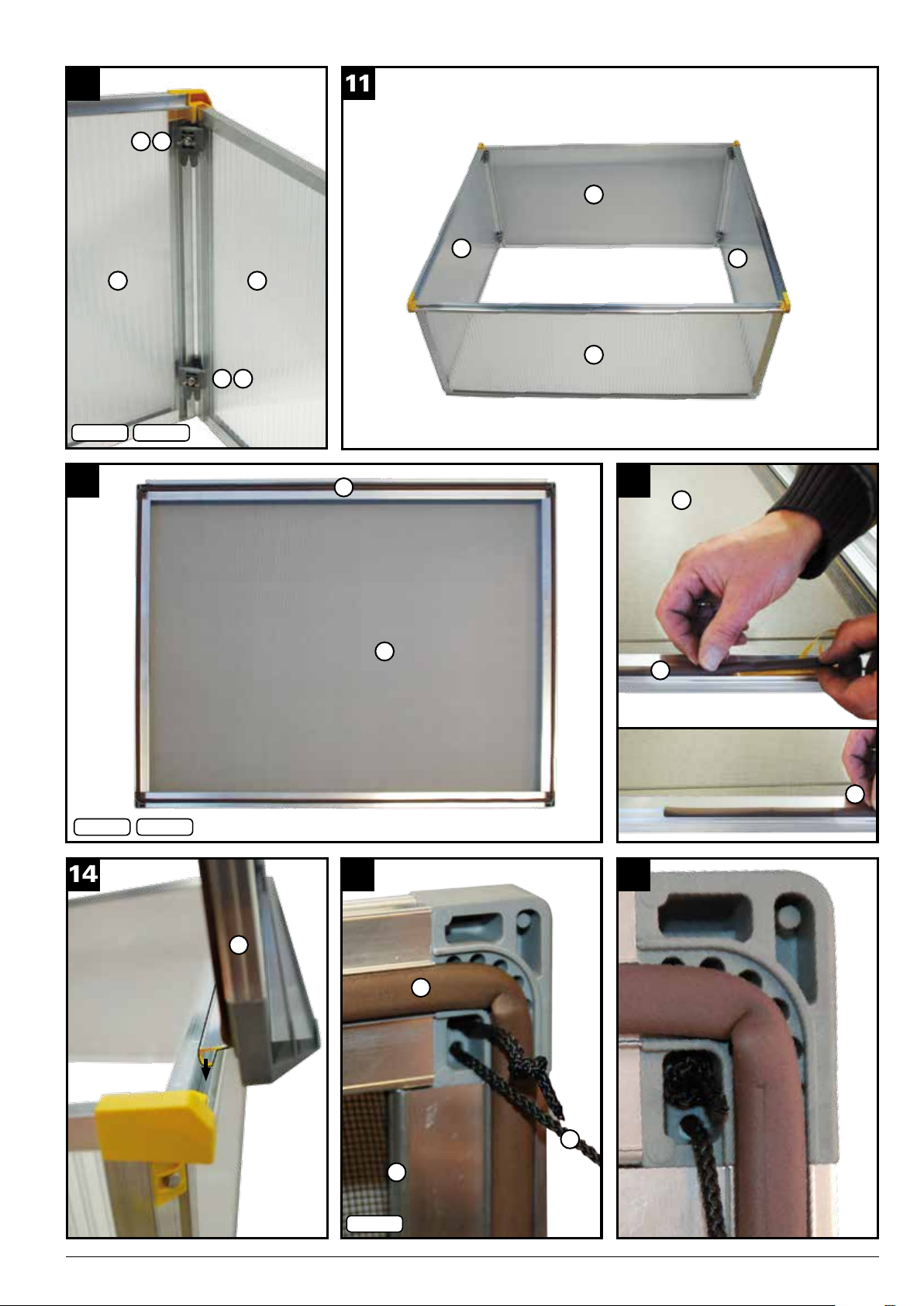 11

14