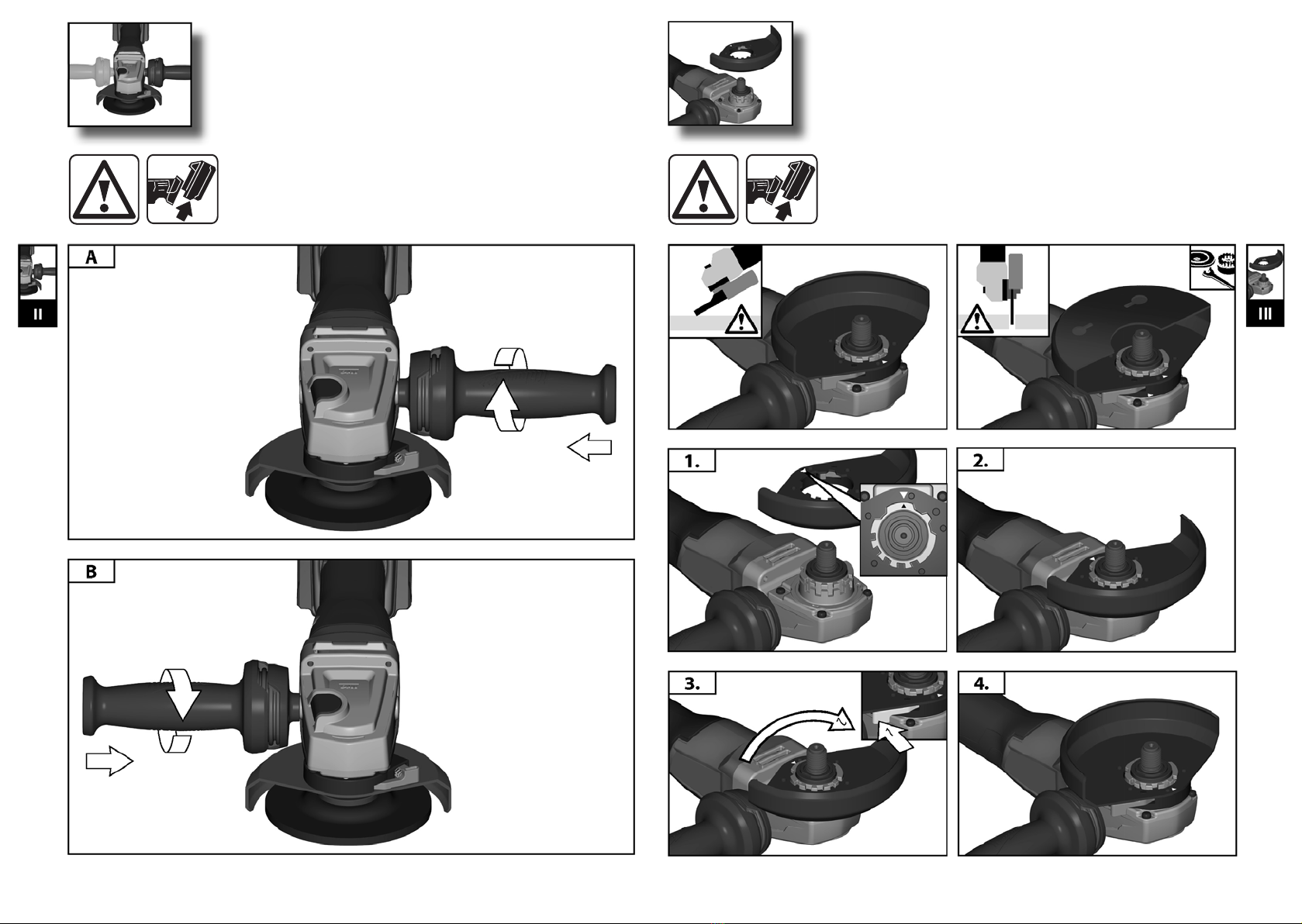 II

A

B

III

1.

2.

3.

4.