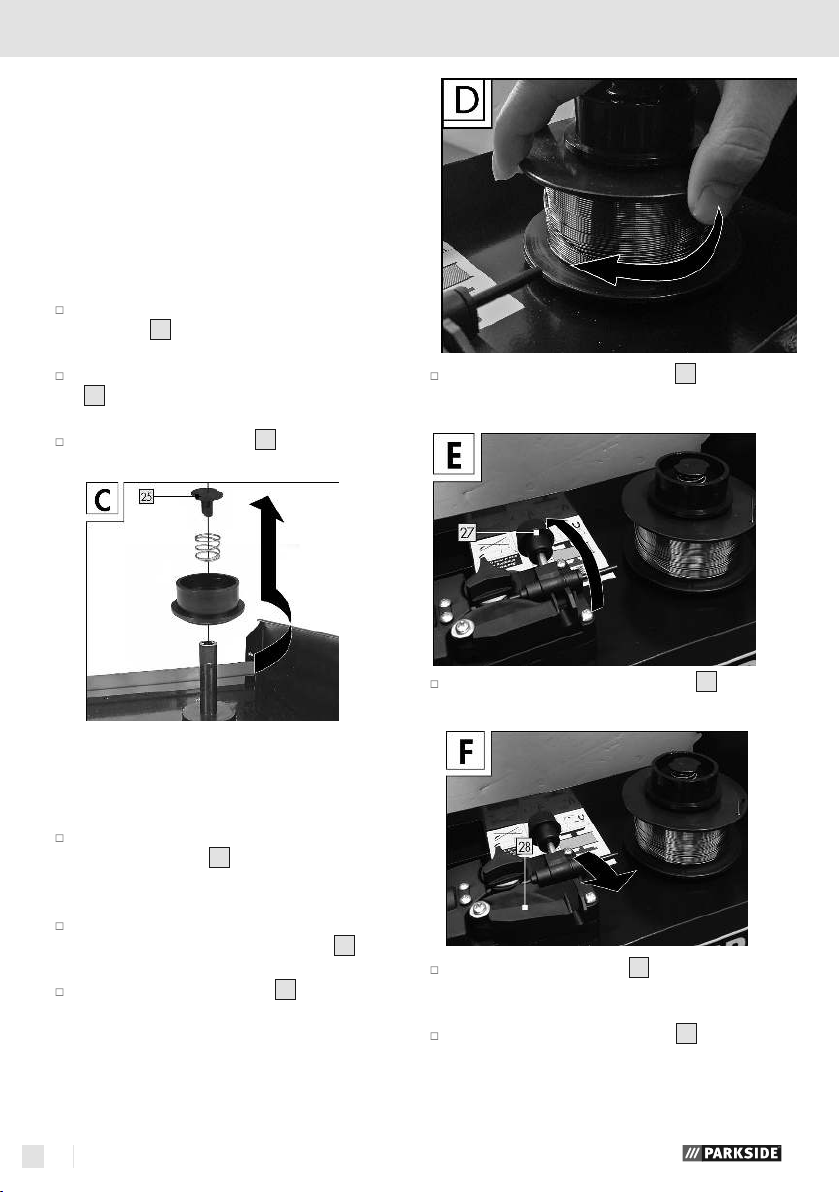 D

C

25

E

27

F

28

PARKSIDE