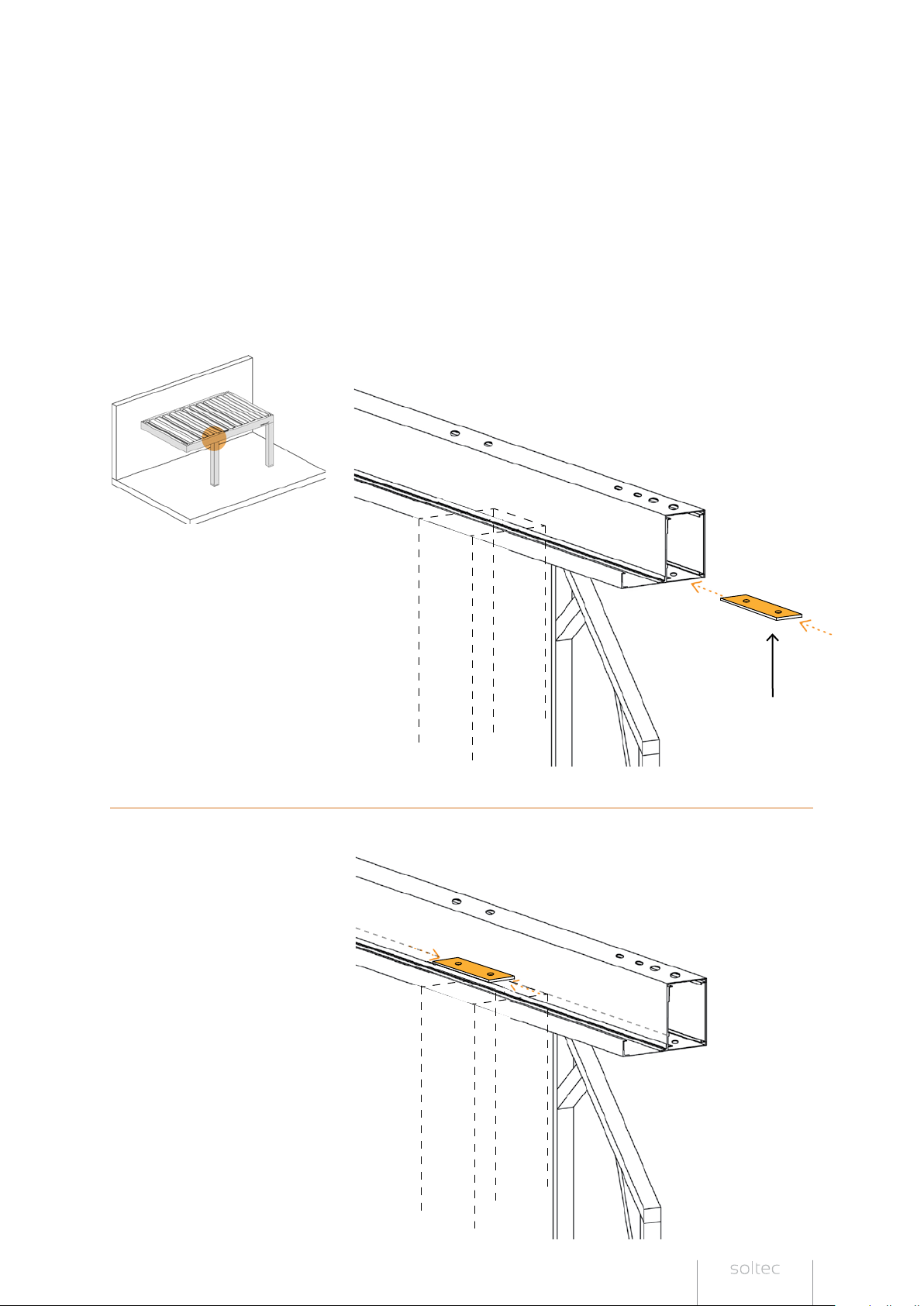 soltec