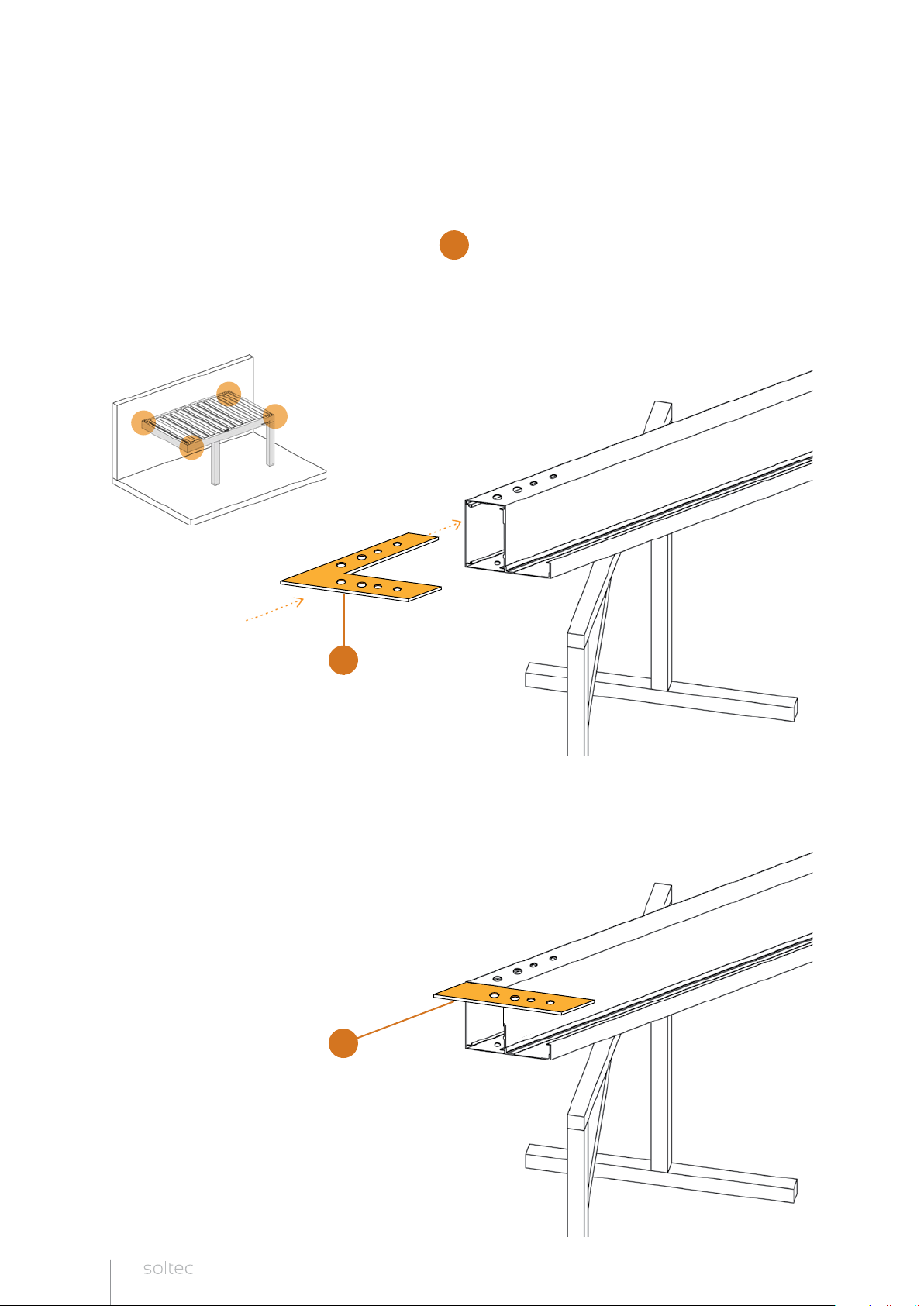 soltec