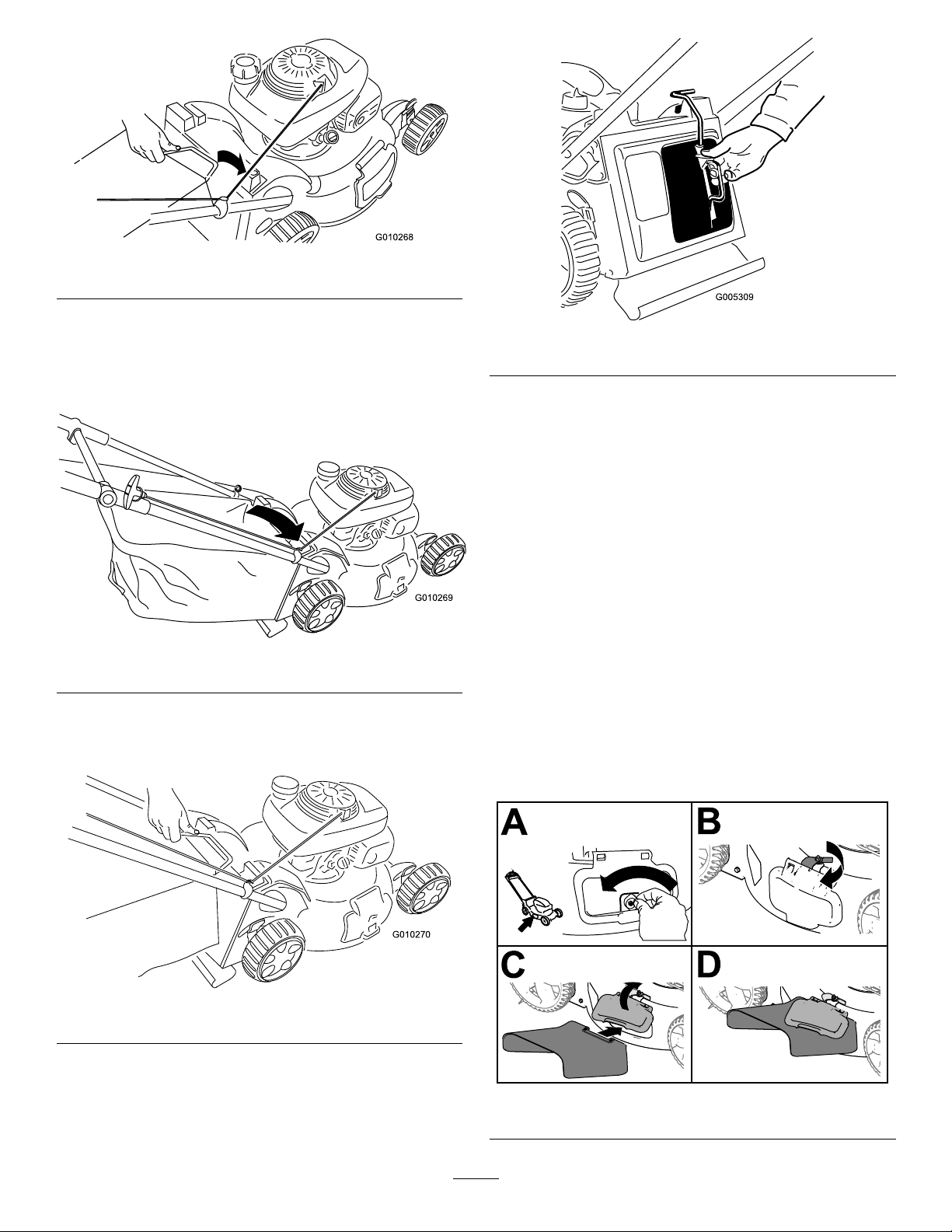 G010268

G010269

G010270

G005309

A

B

C

D