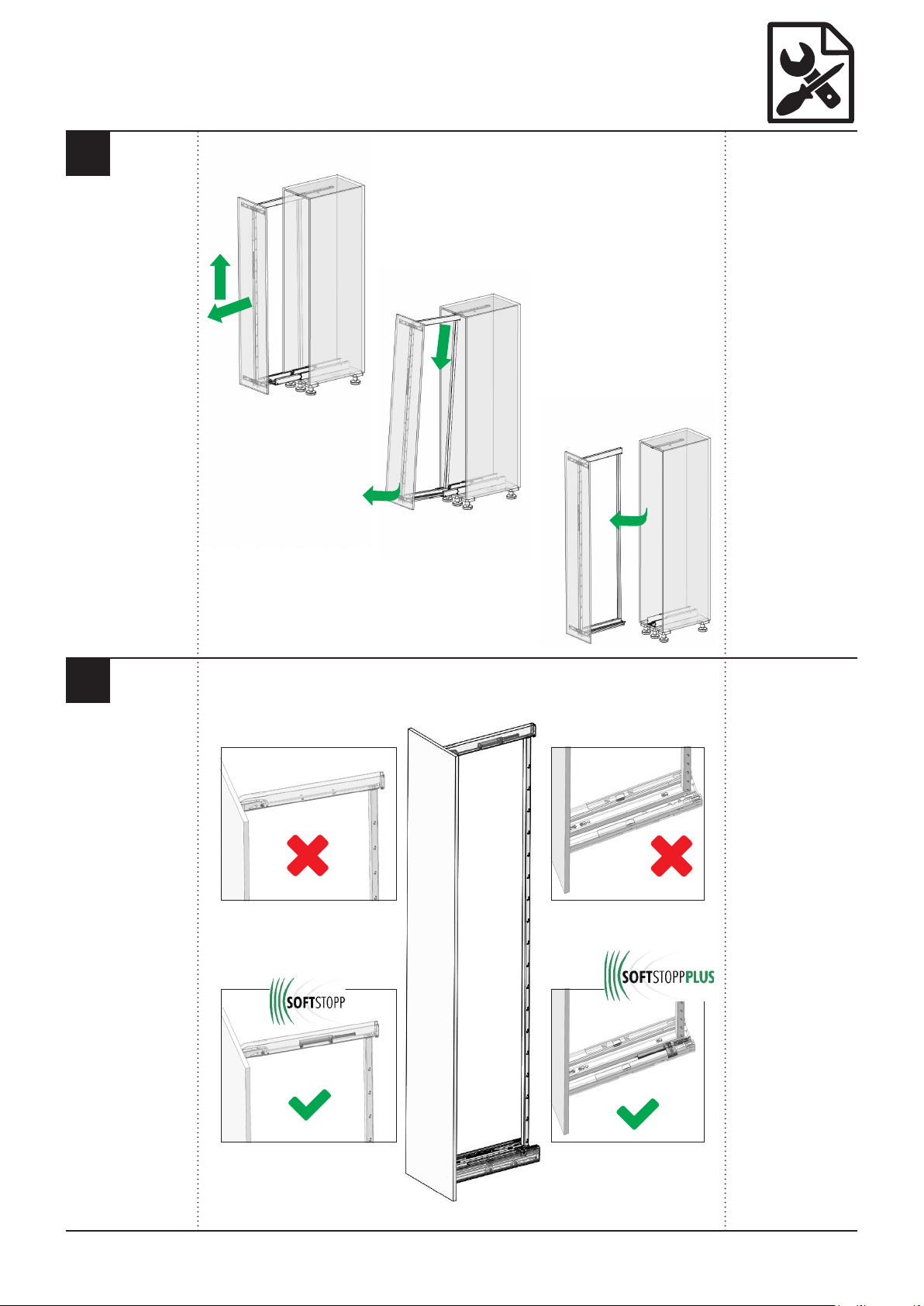 SOFTSTOPP

SOFTSTOPPPLUS