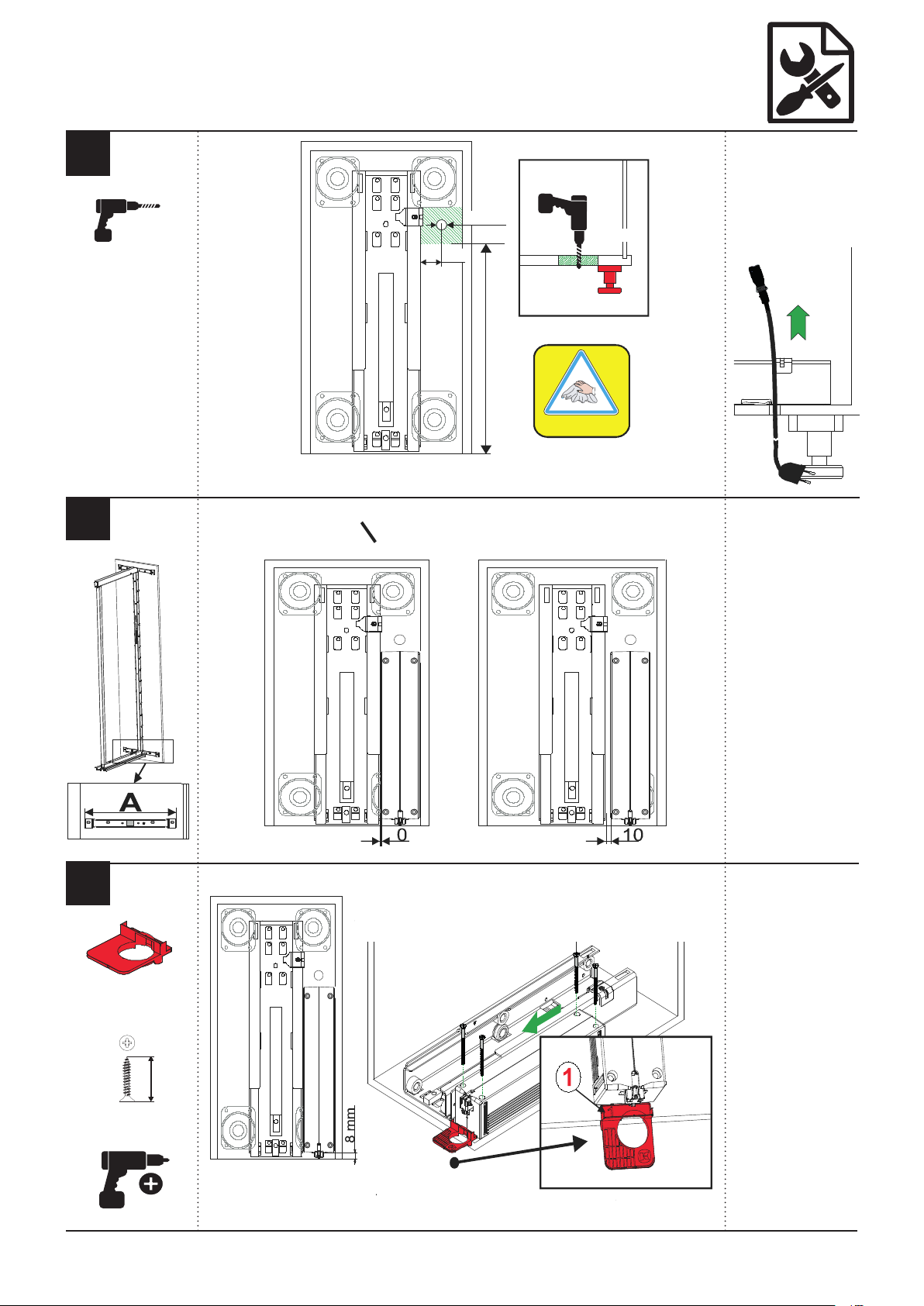 A

0

10

8 mm

1