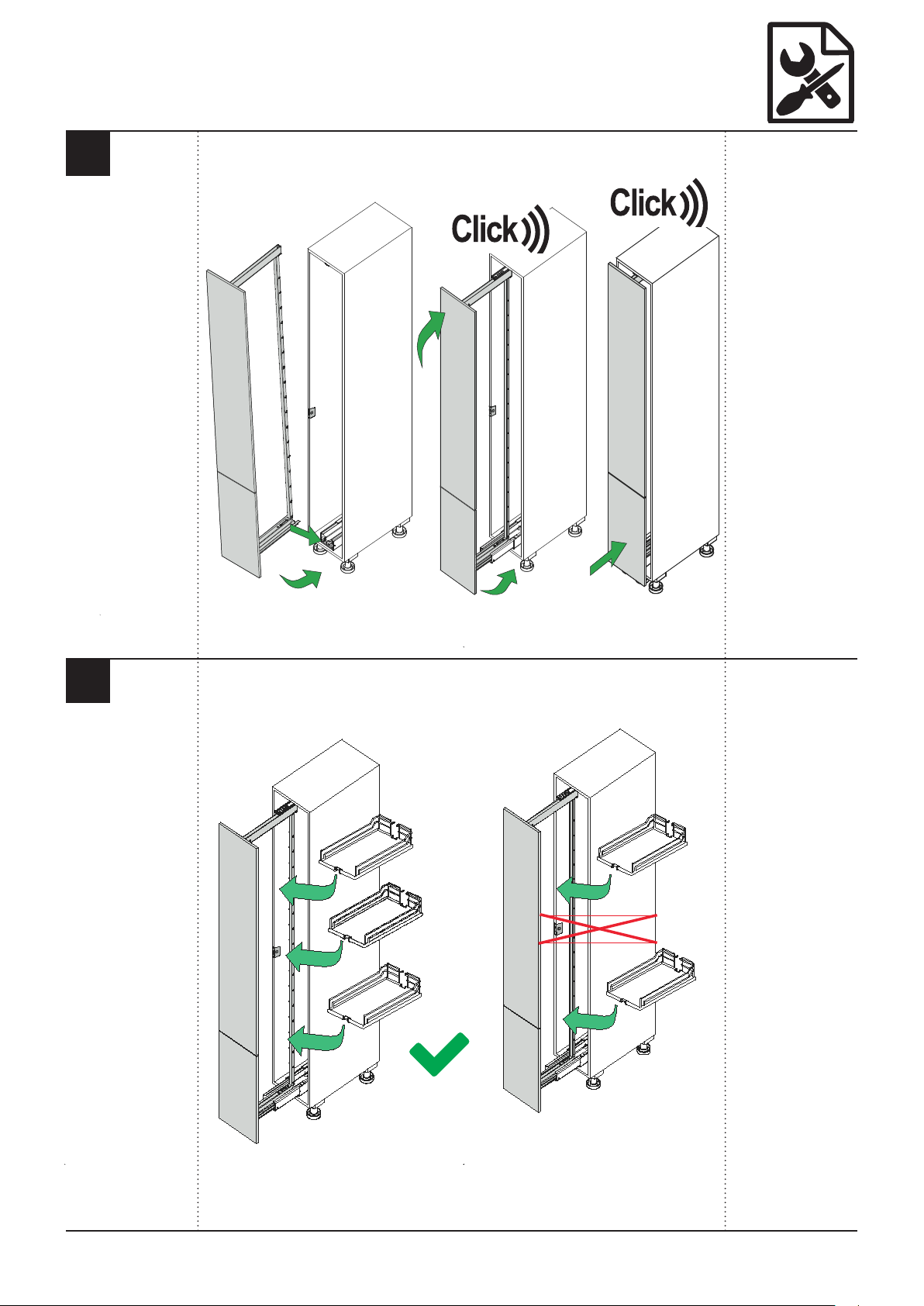 Click

Click