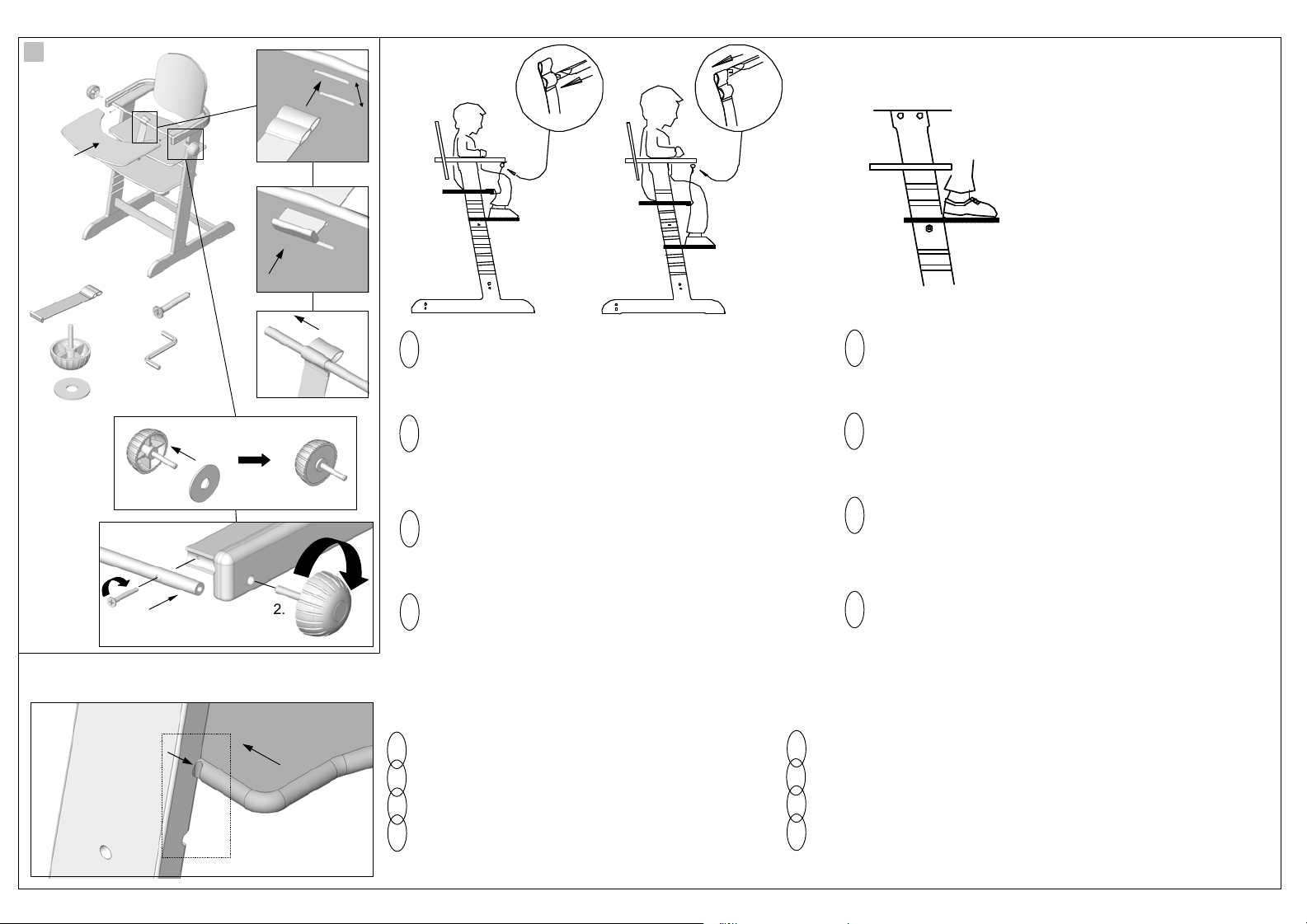 2.