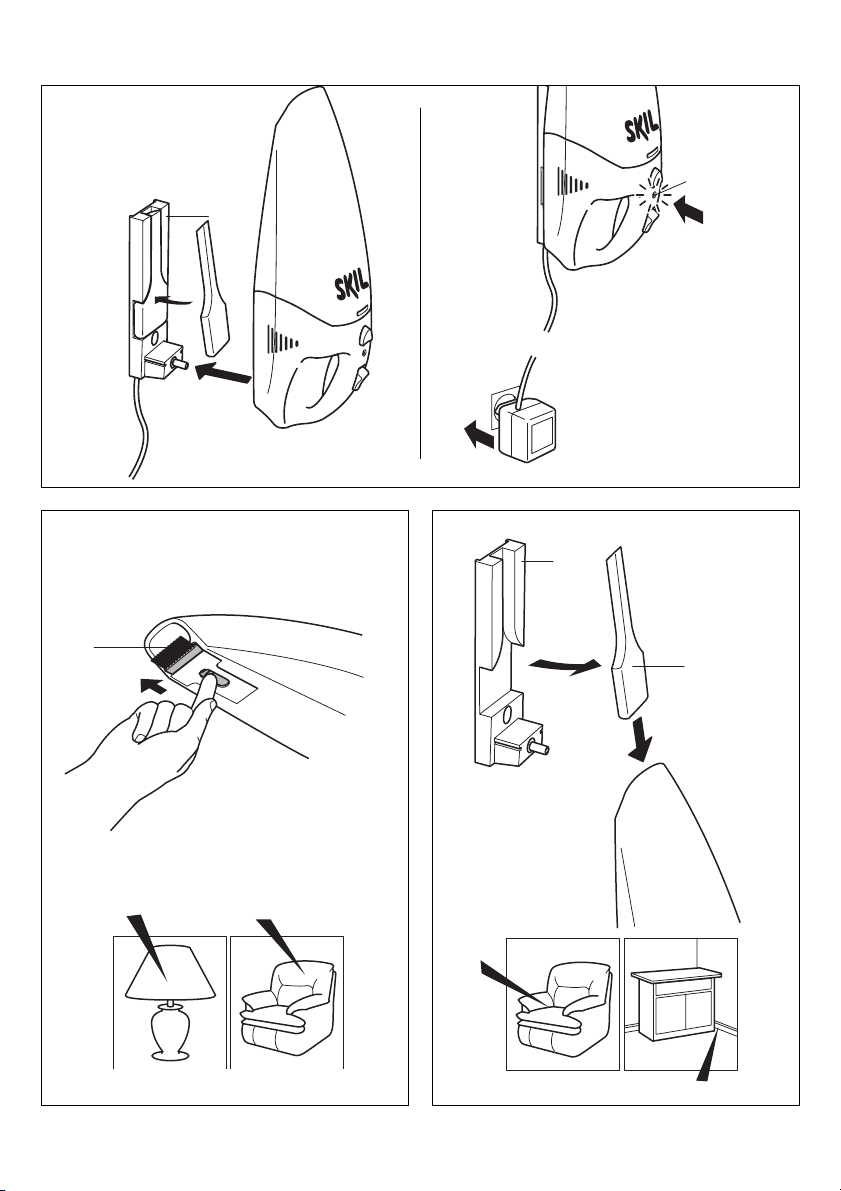 SKIL

SKIL