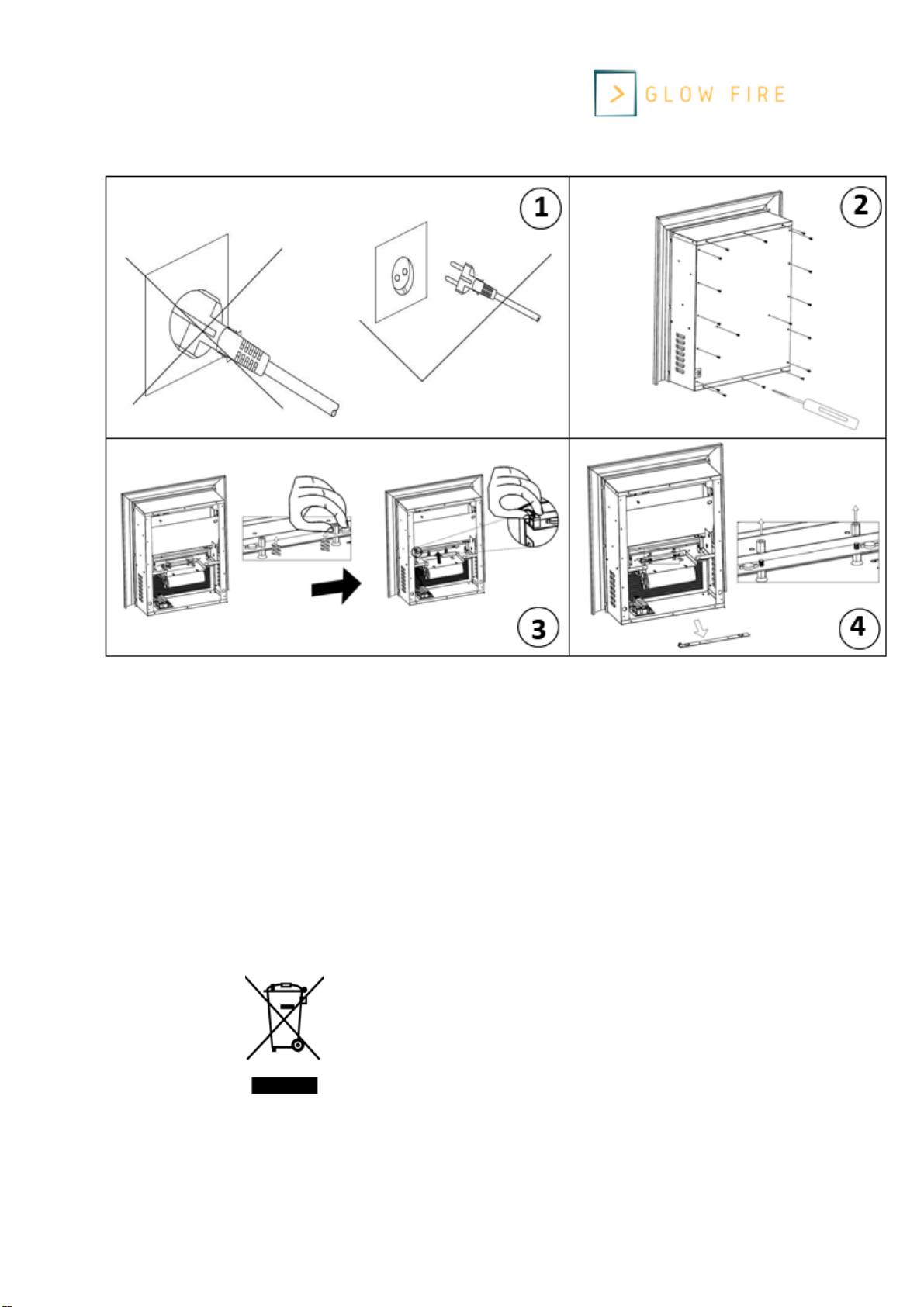 GLOW FIRE

1

2

3

4