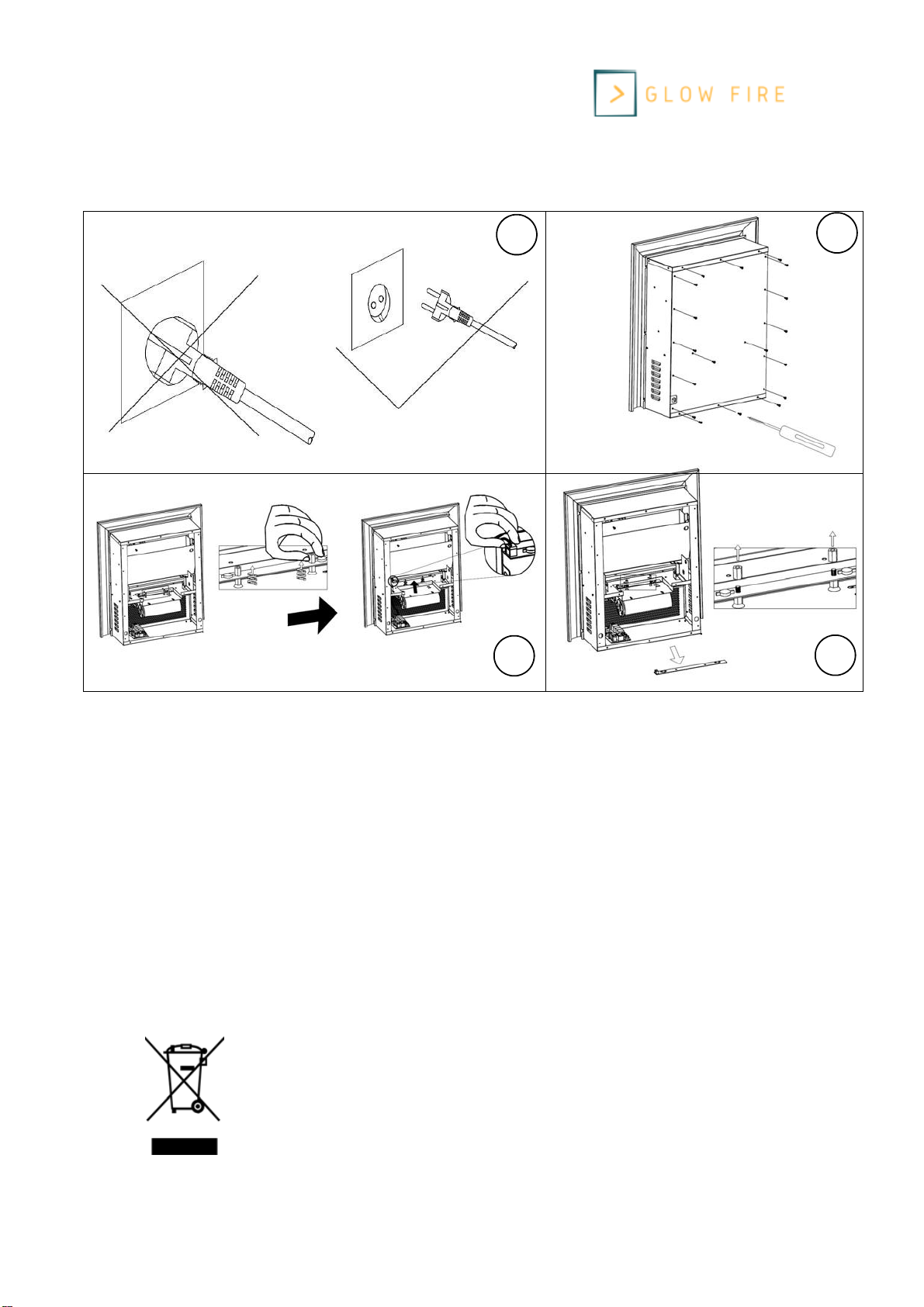 GLOW FIRE