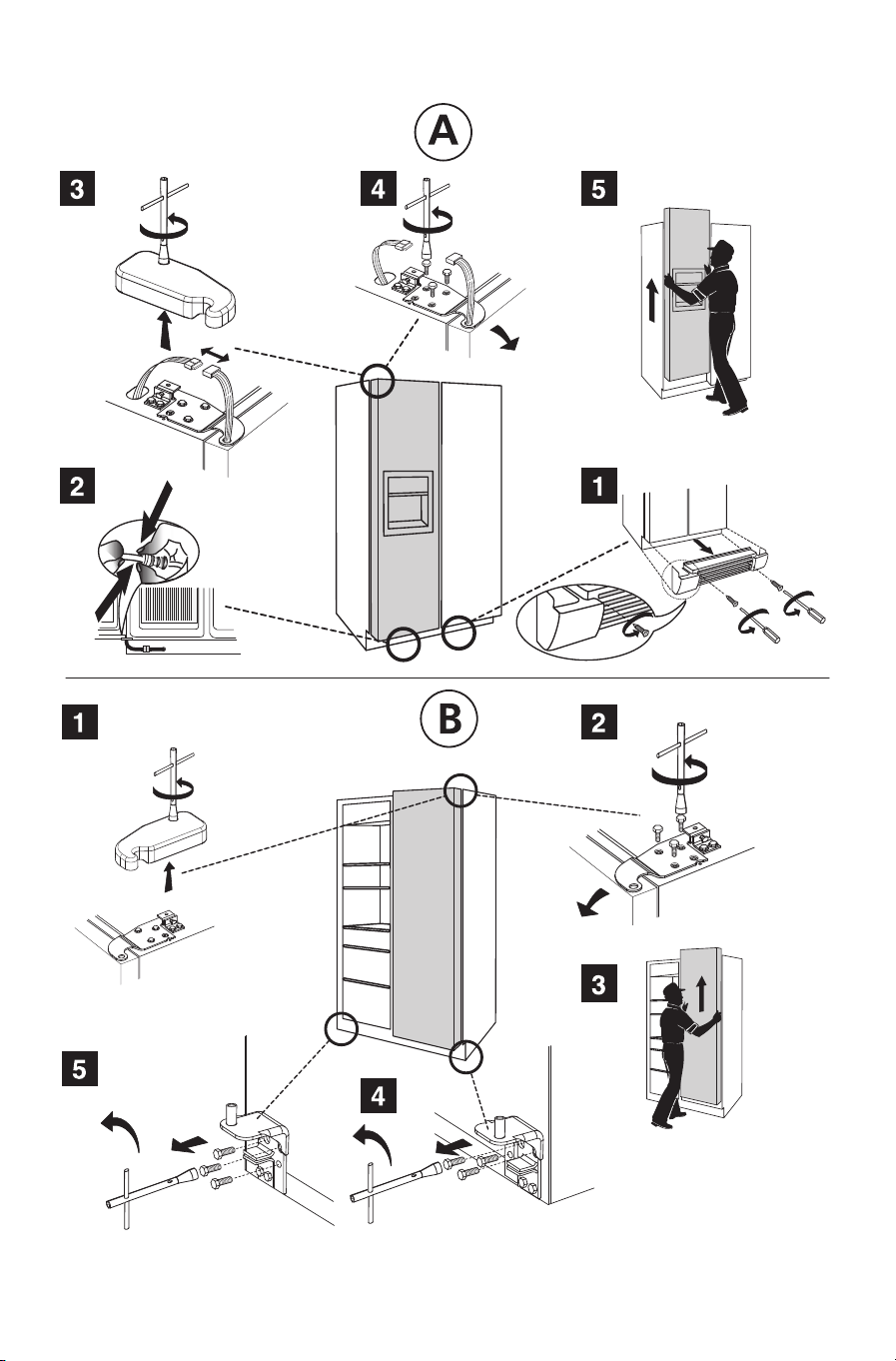 A

3

4

5

2

1

B

1

2

3

5

4