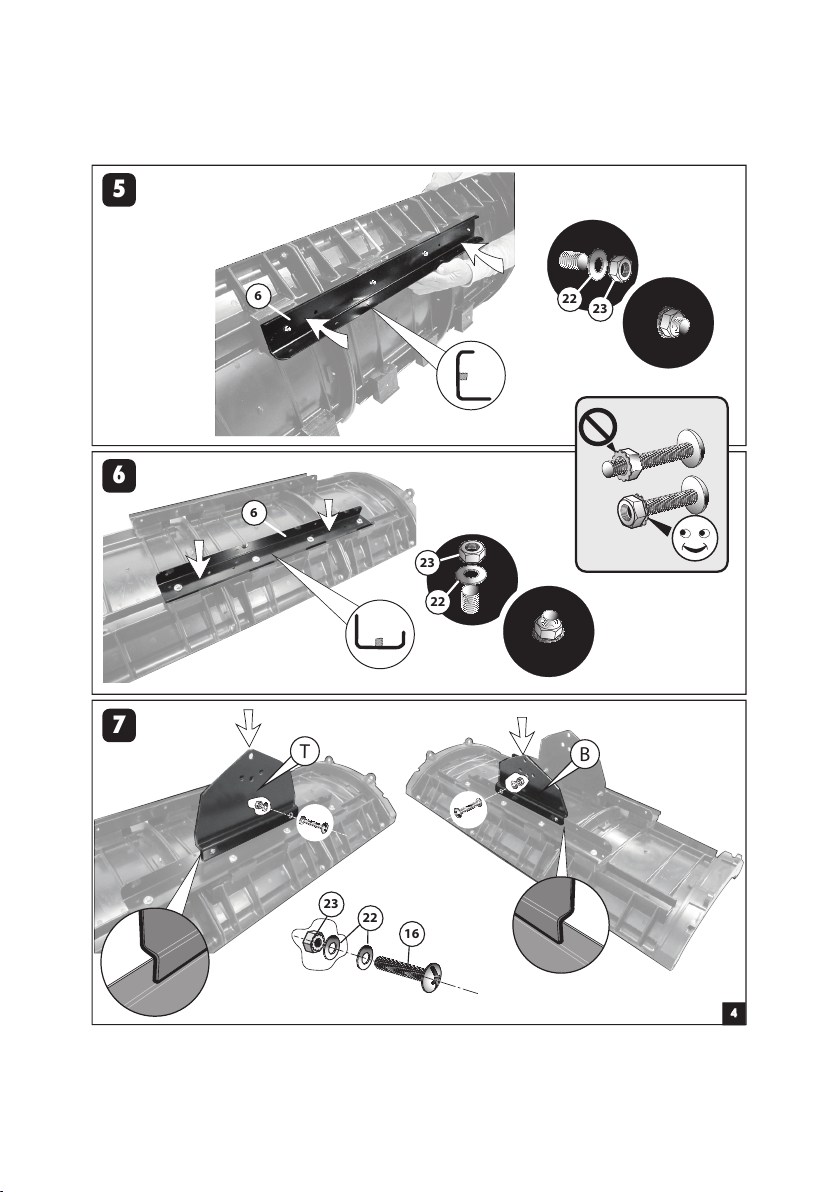 5

6

22 23

6

6

23

22

7

T

B

23

22

16

4