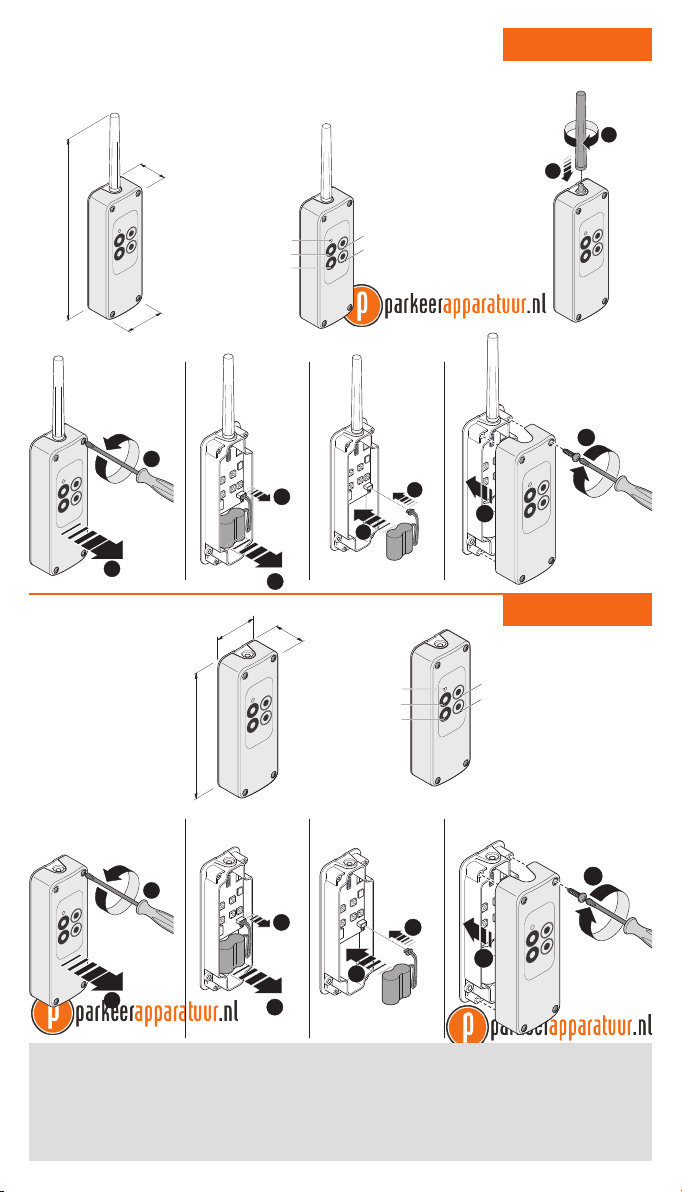 parkeerapparatuur.nl

parkeerapparatuur.nl

parkeerapparatuur.nl