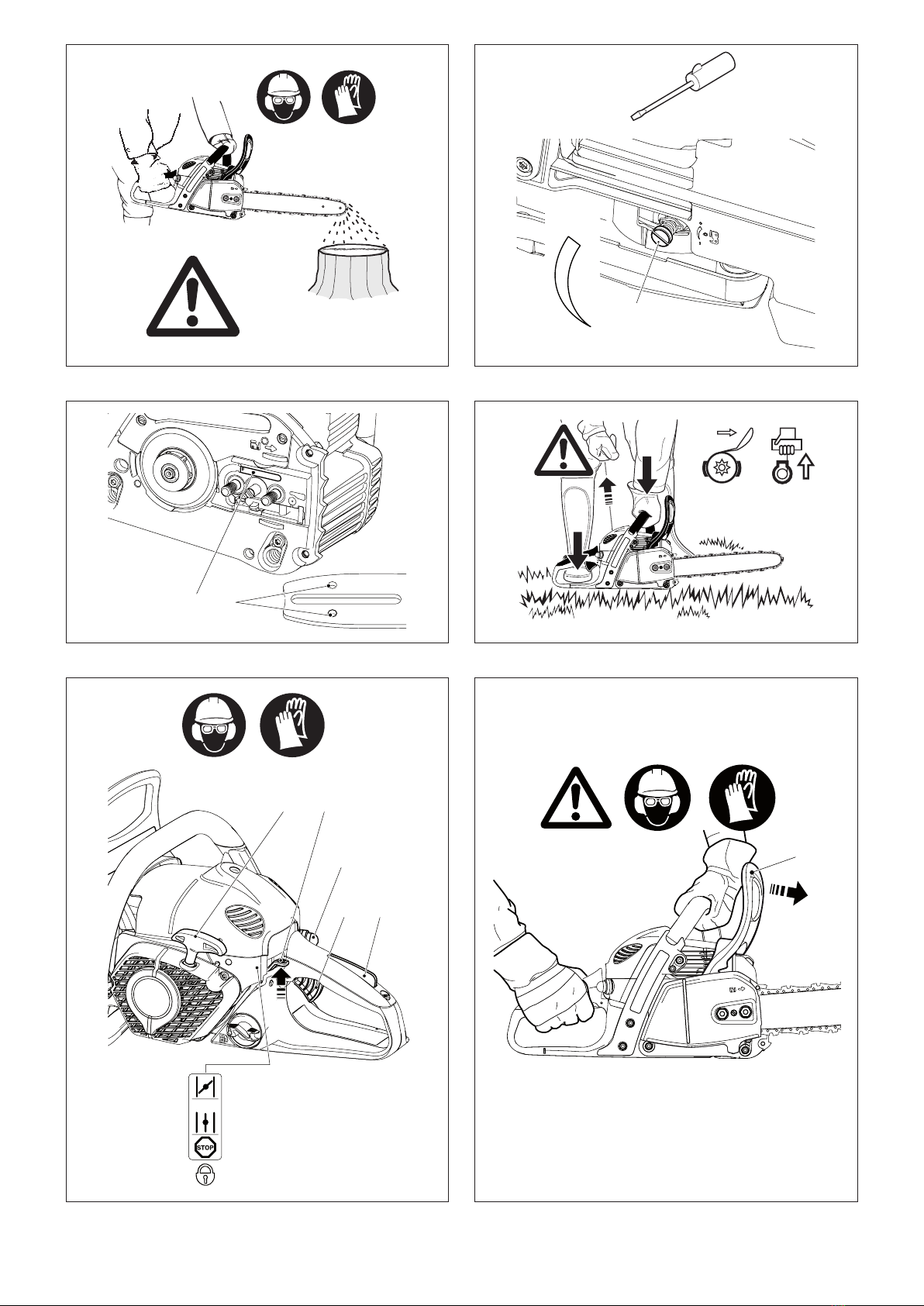 STOP