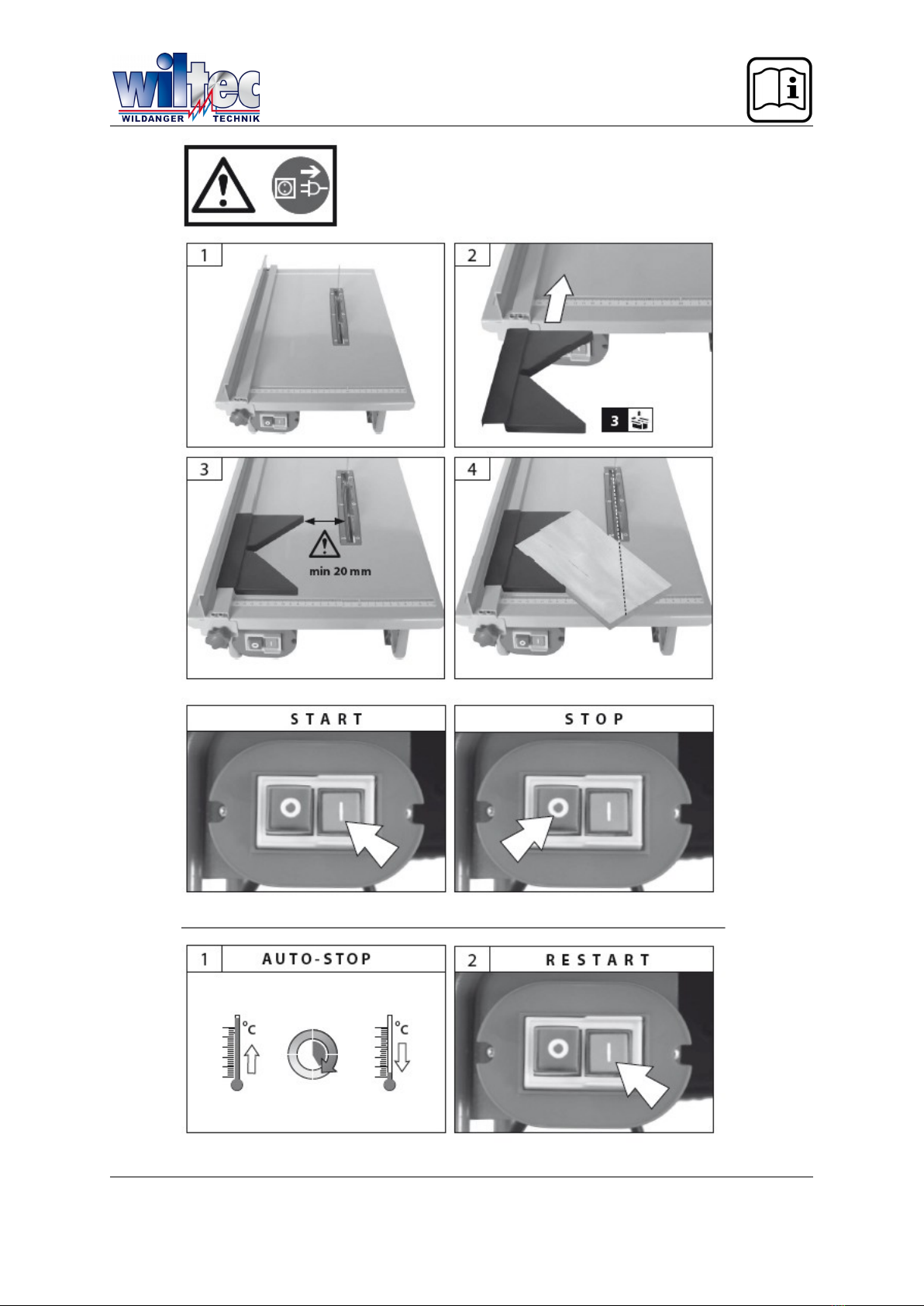 wiltec
WILDANGER TECHNIK

1

2

3

3

min 20 mm

4

START

STOP

1 AUTO-STOP

°C

°C

2 RESTART