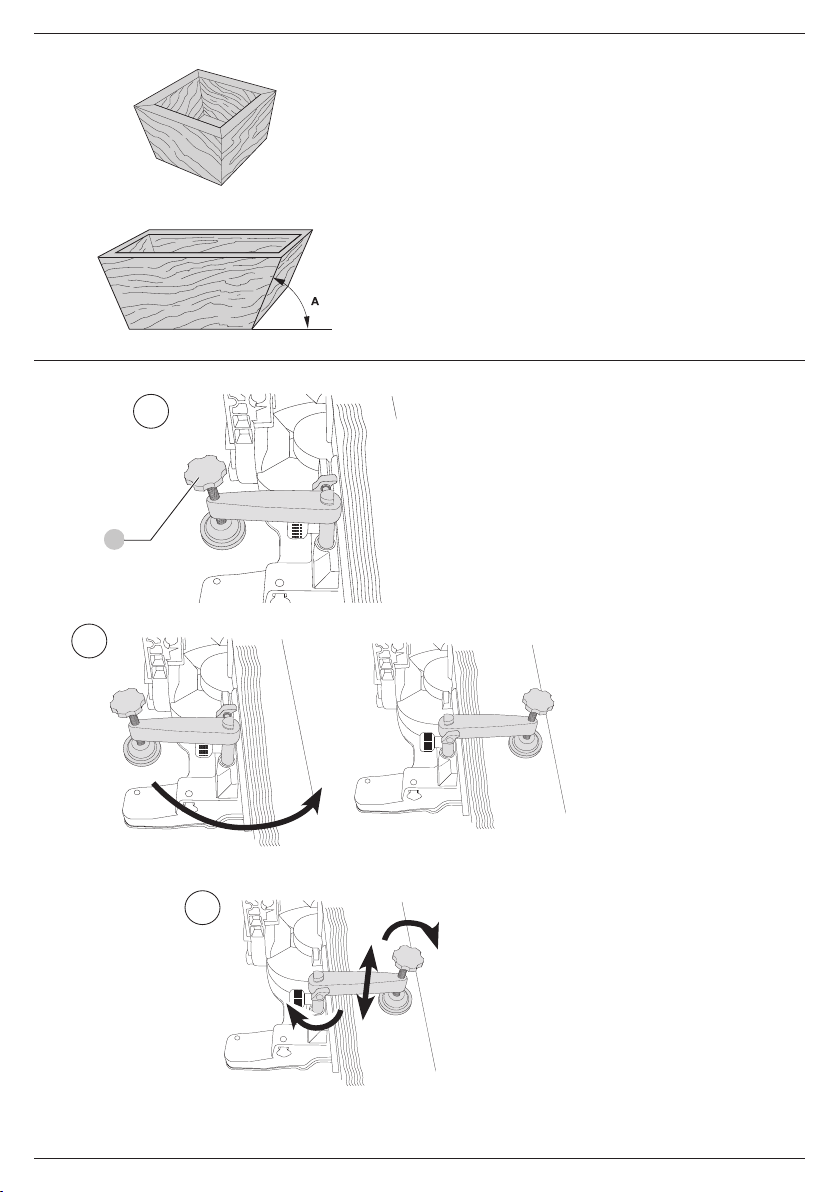 A