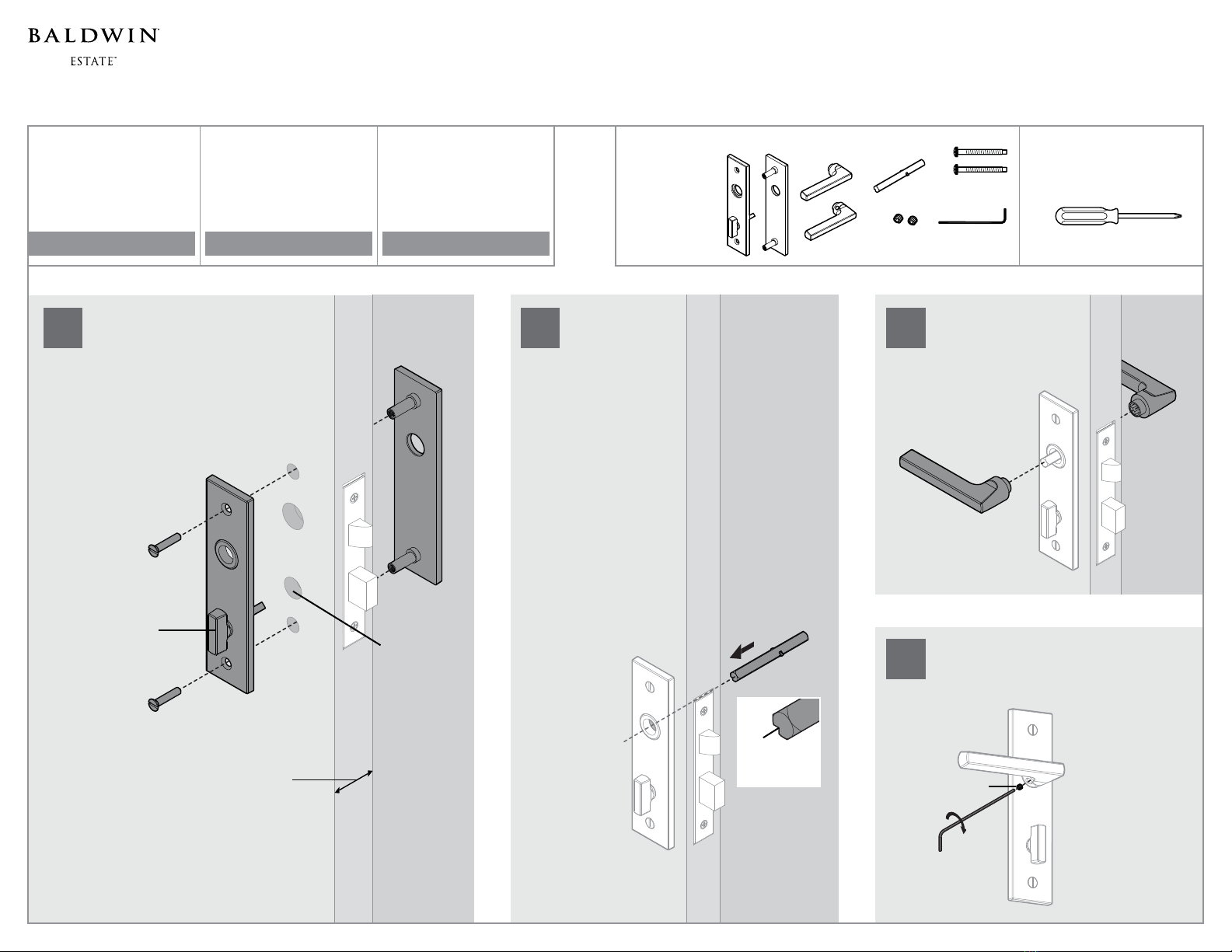 BALDWIN
ESTATE™