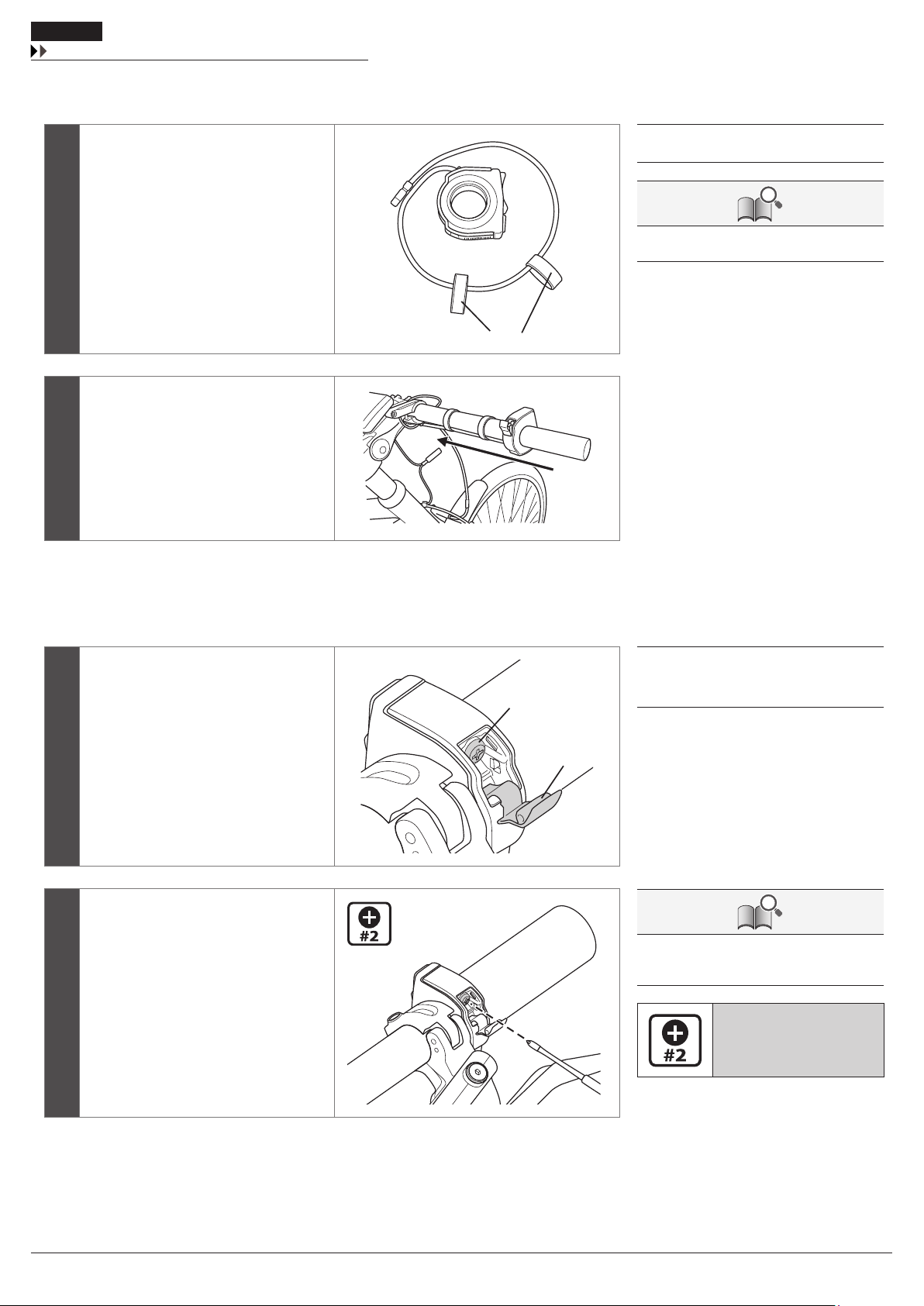 #2

#2