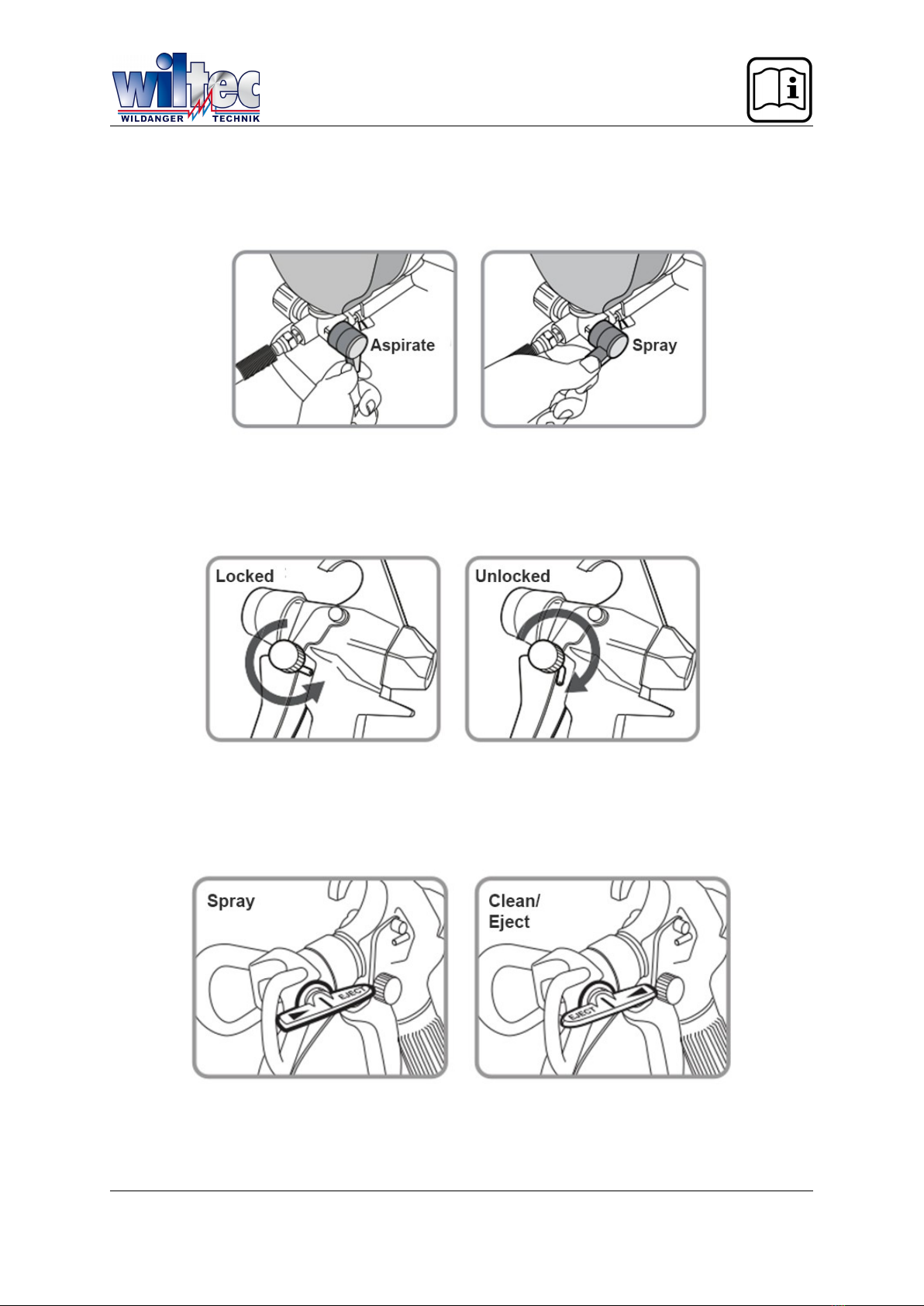 wiltec
WILDANGER TECHNIK

Aspirate

Spray

Locked

Unlocked

Spray

EJECT

Clean/
Eject

EJECT