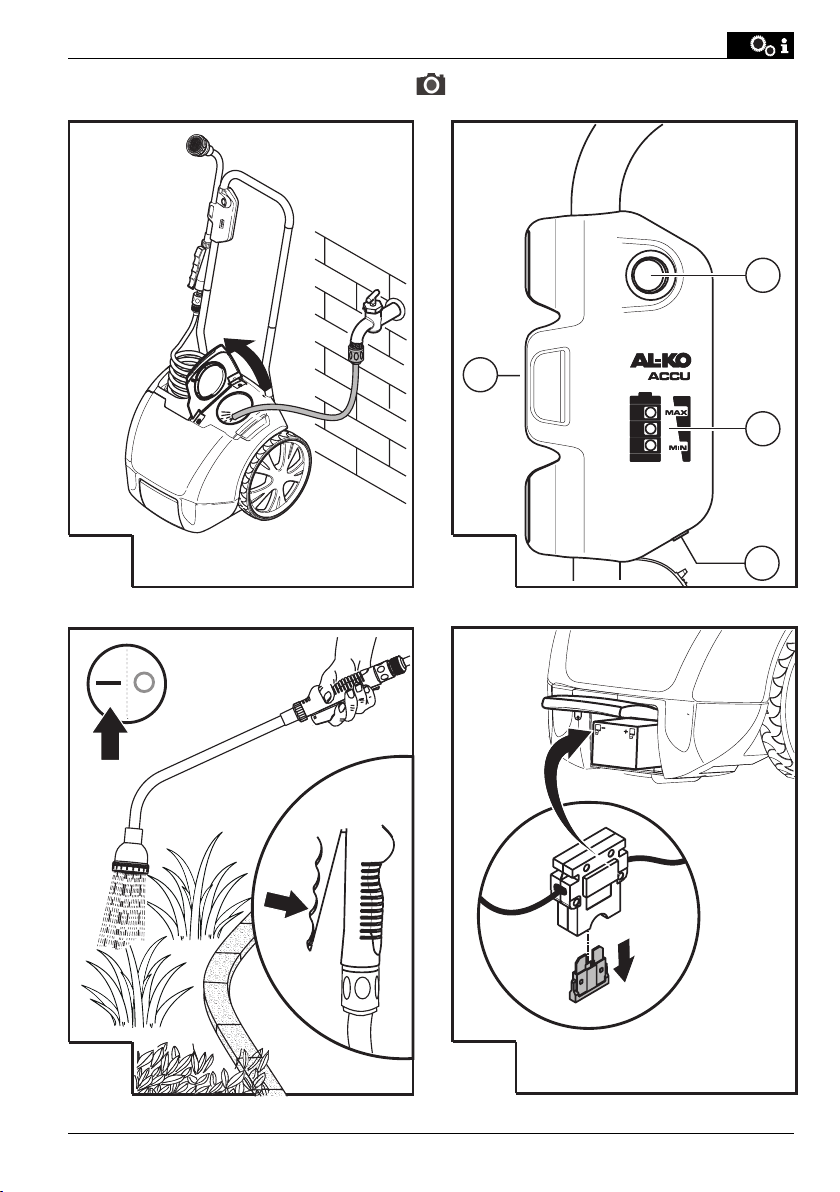 AL-KO
ACCU
MAX
MIN