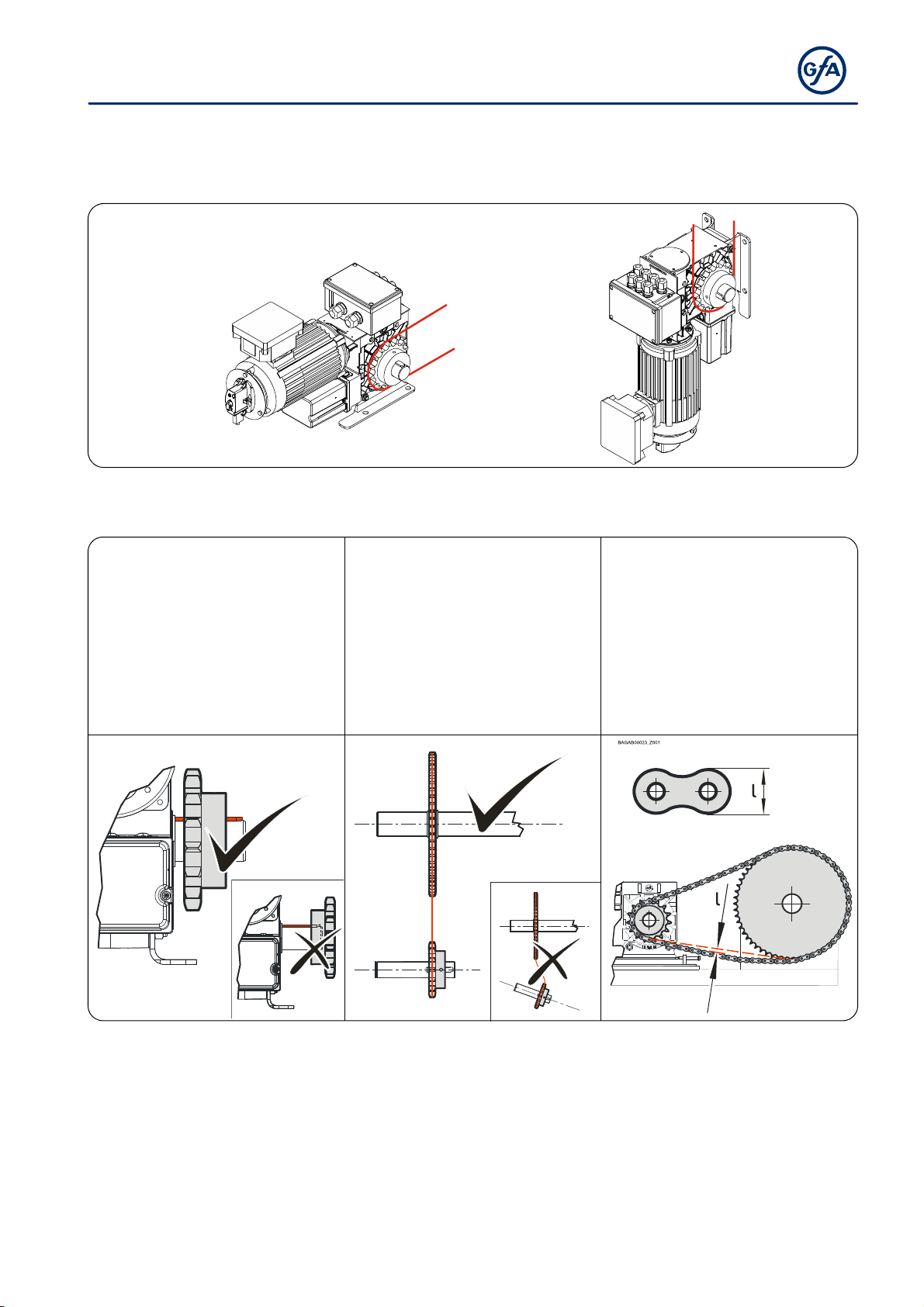 GfA

BAGAB00023_Z001

l

l