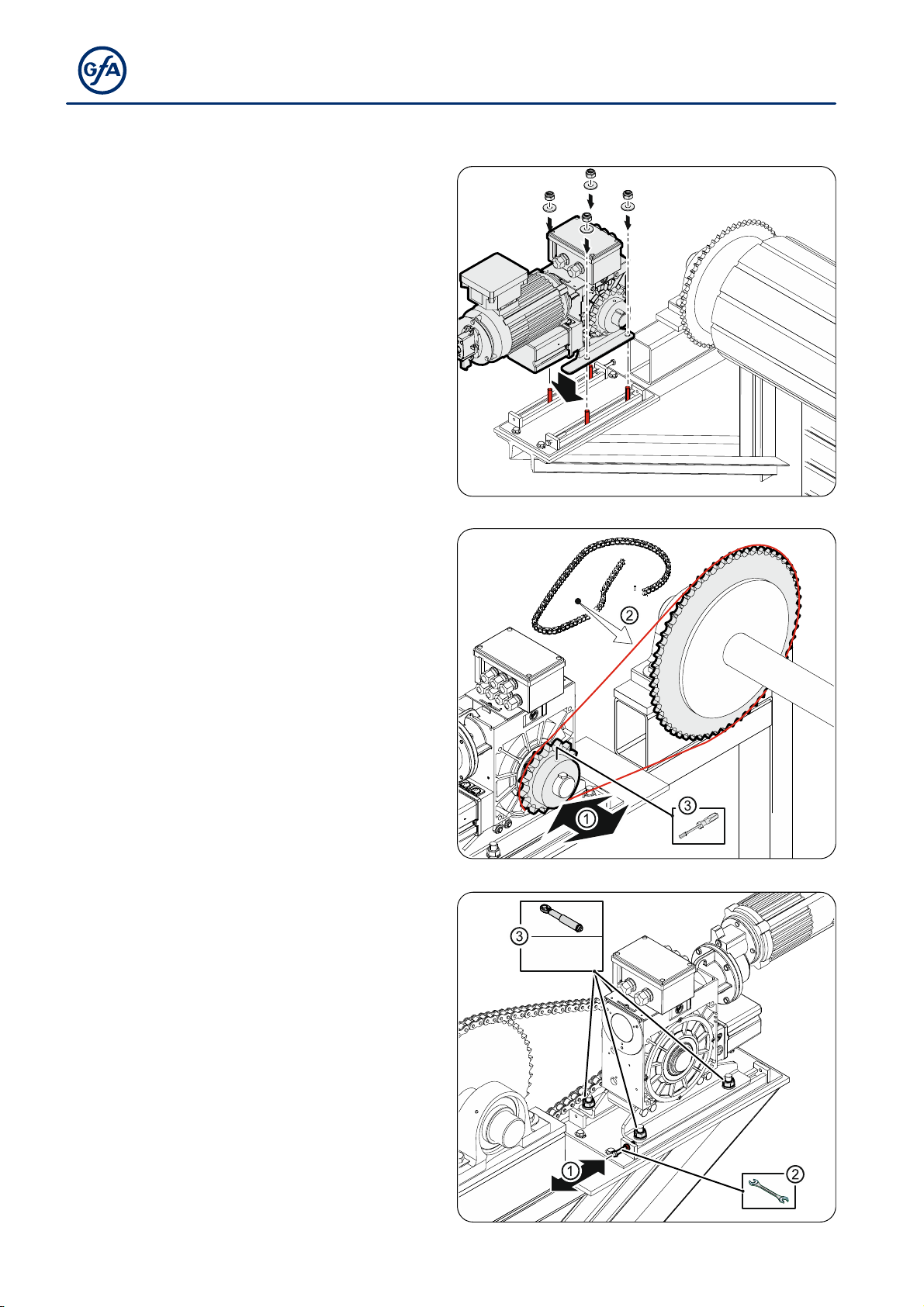 GfA

2
1
3

3
1
2