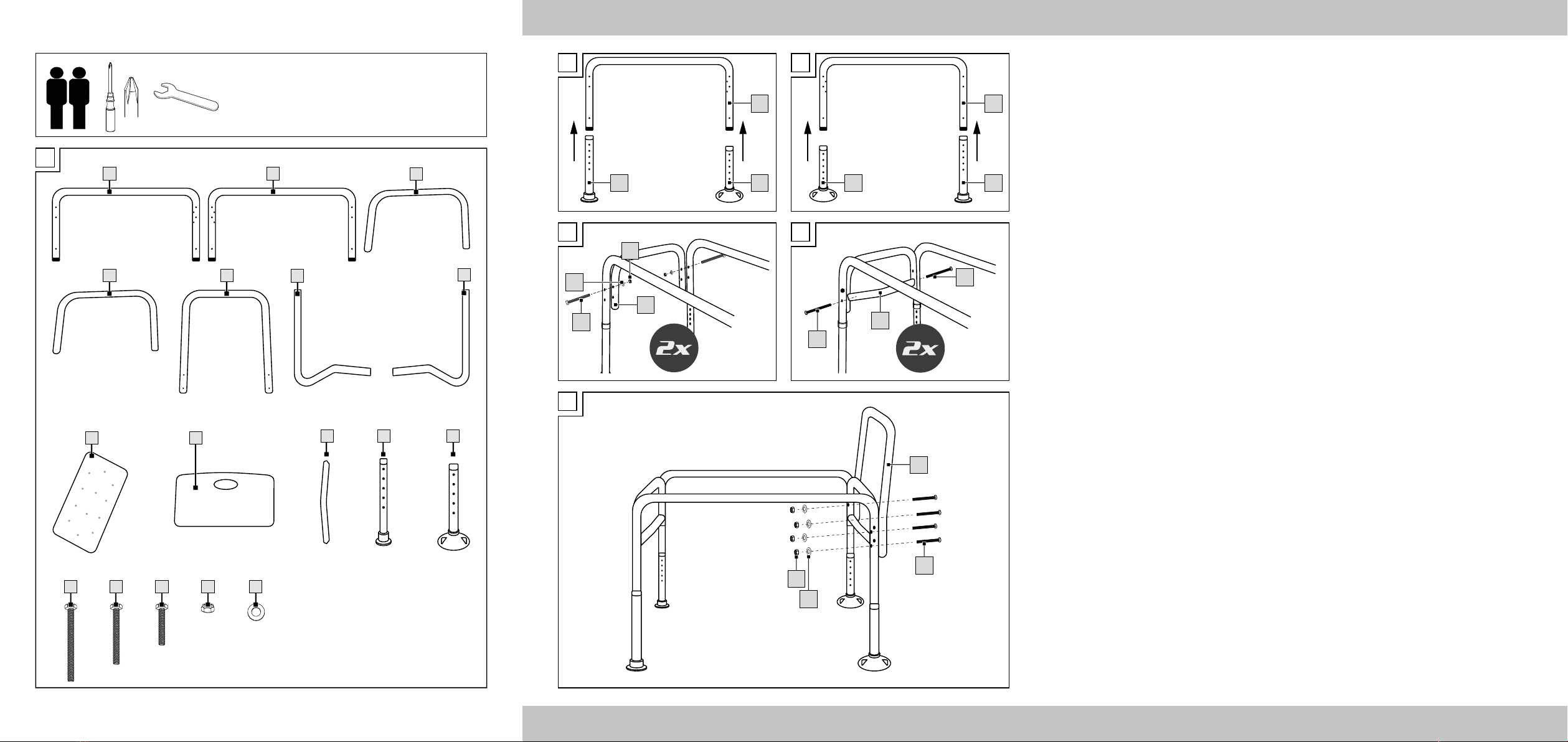 2x

2x