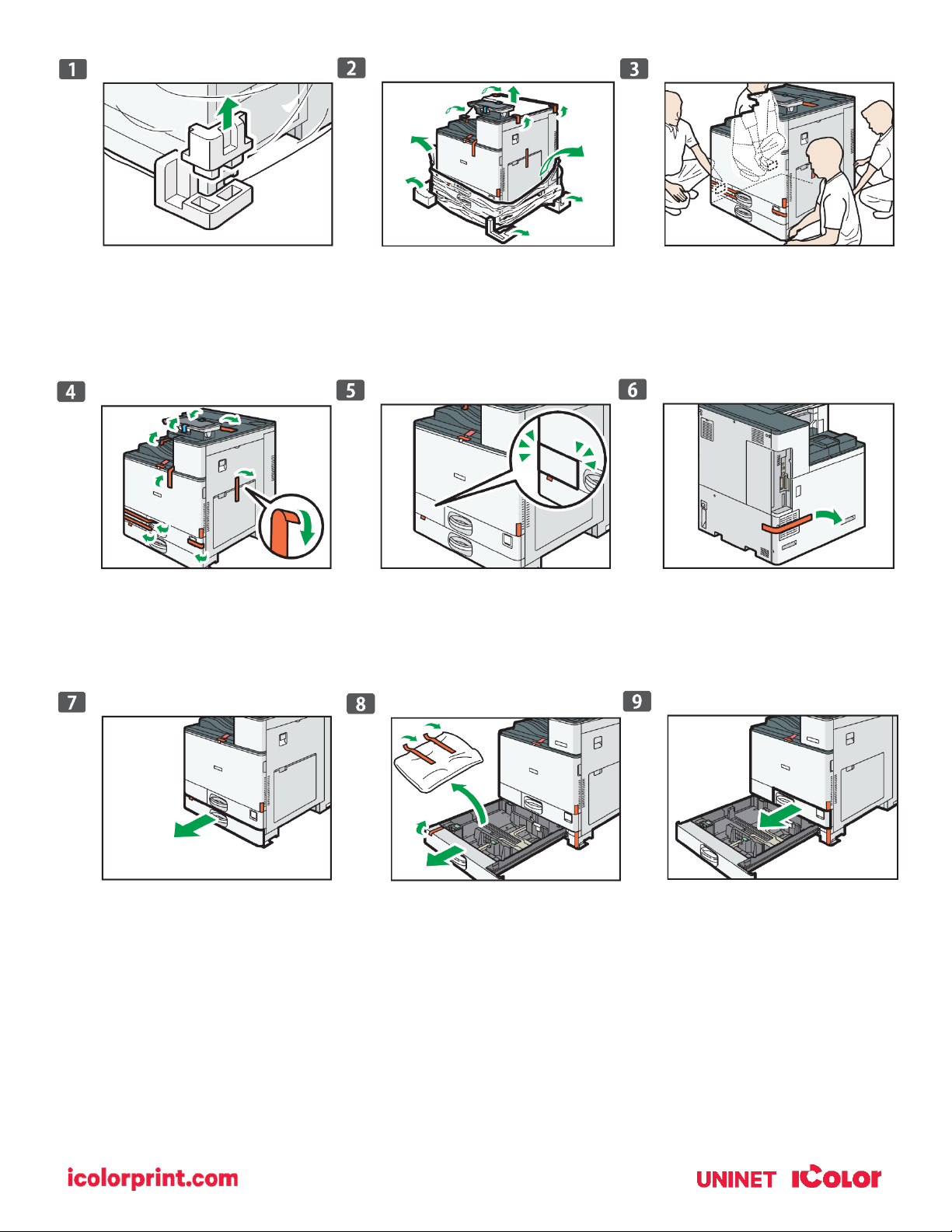 1

2

3

4

5

6

7

8

9

icolorprint.com

UNINET iColor