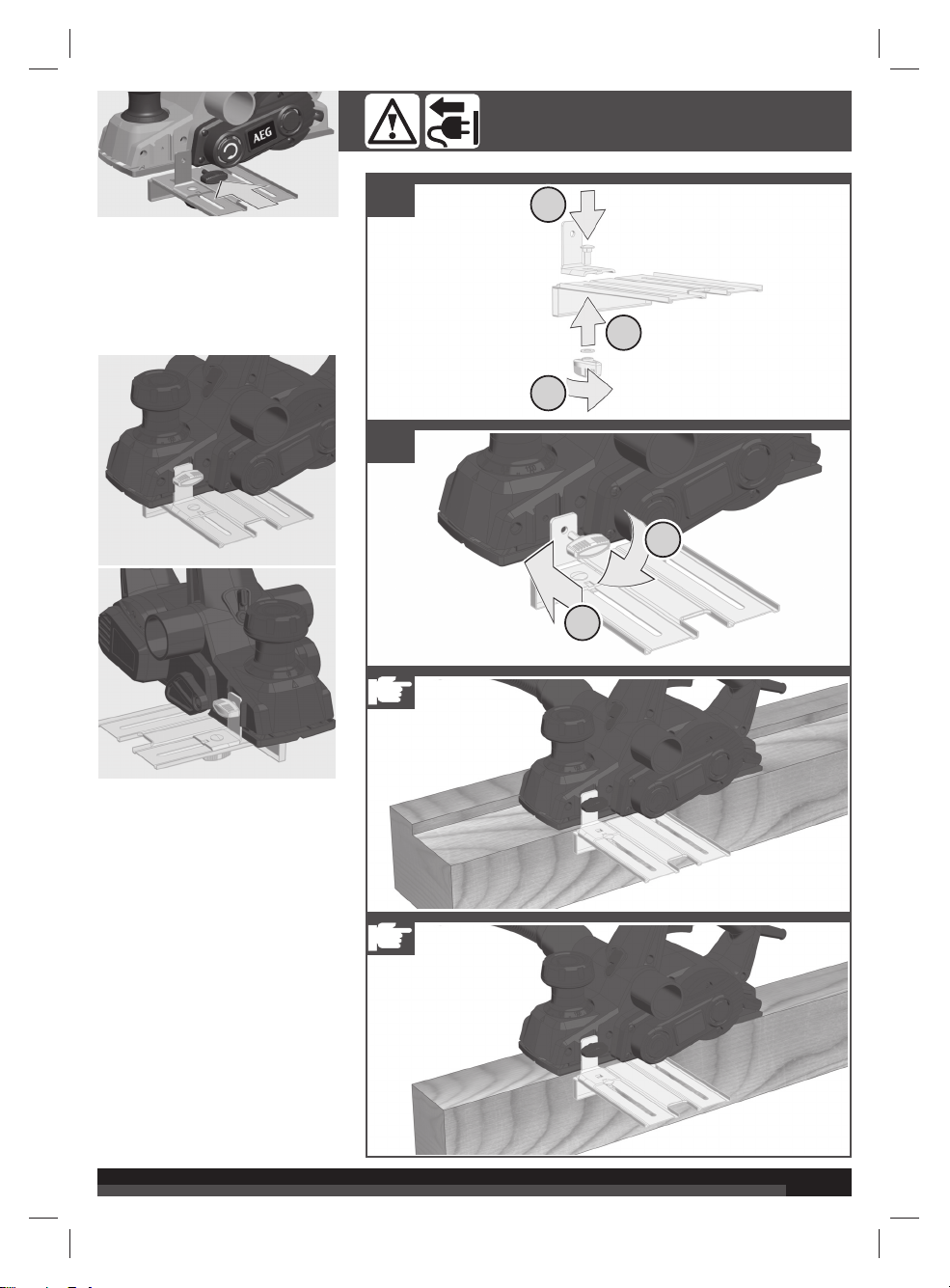 AEG