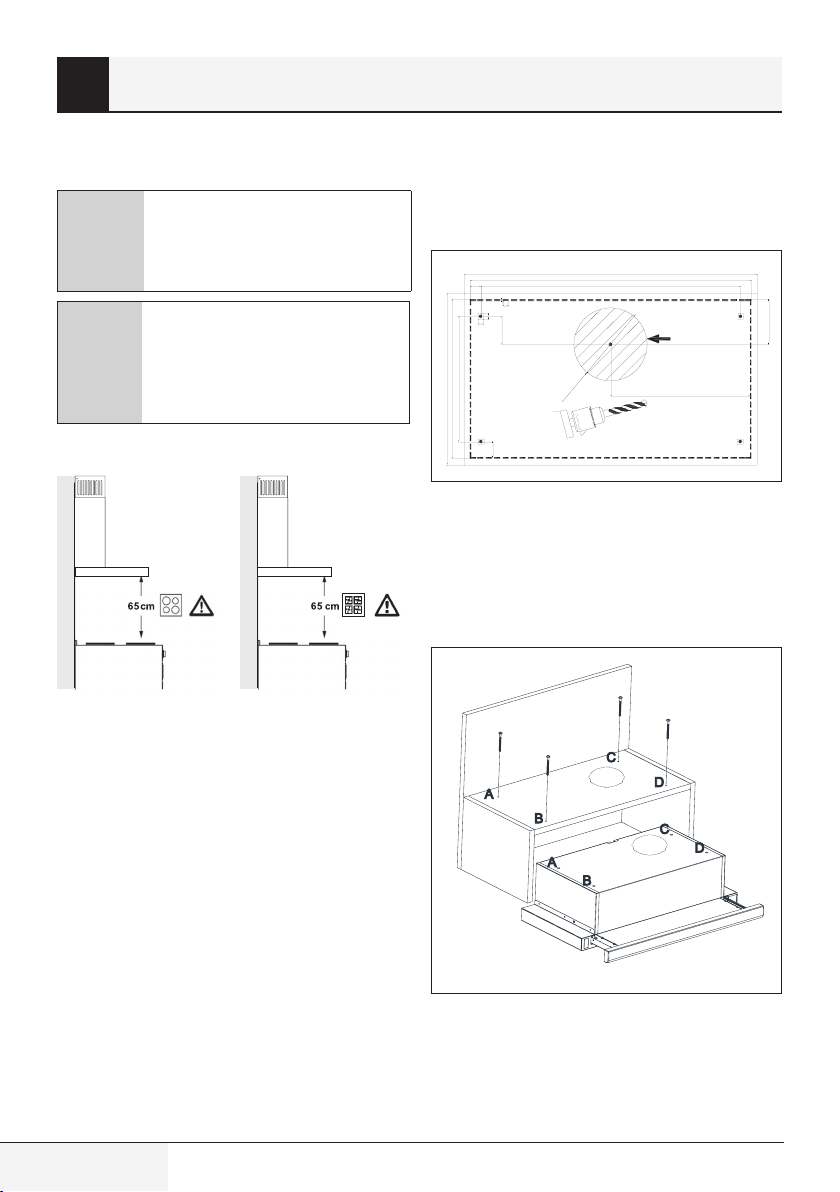 65cm

65 cm

A

B

C

D

A

B

C

D