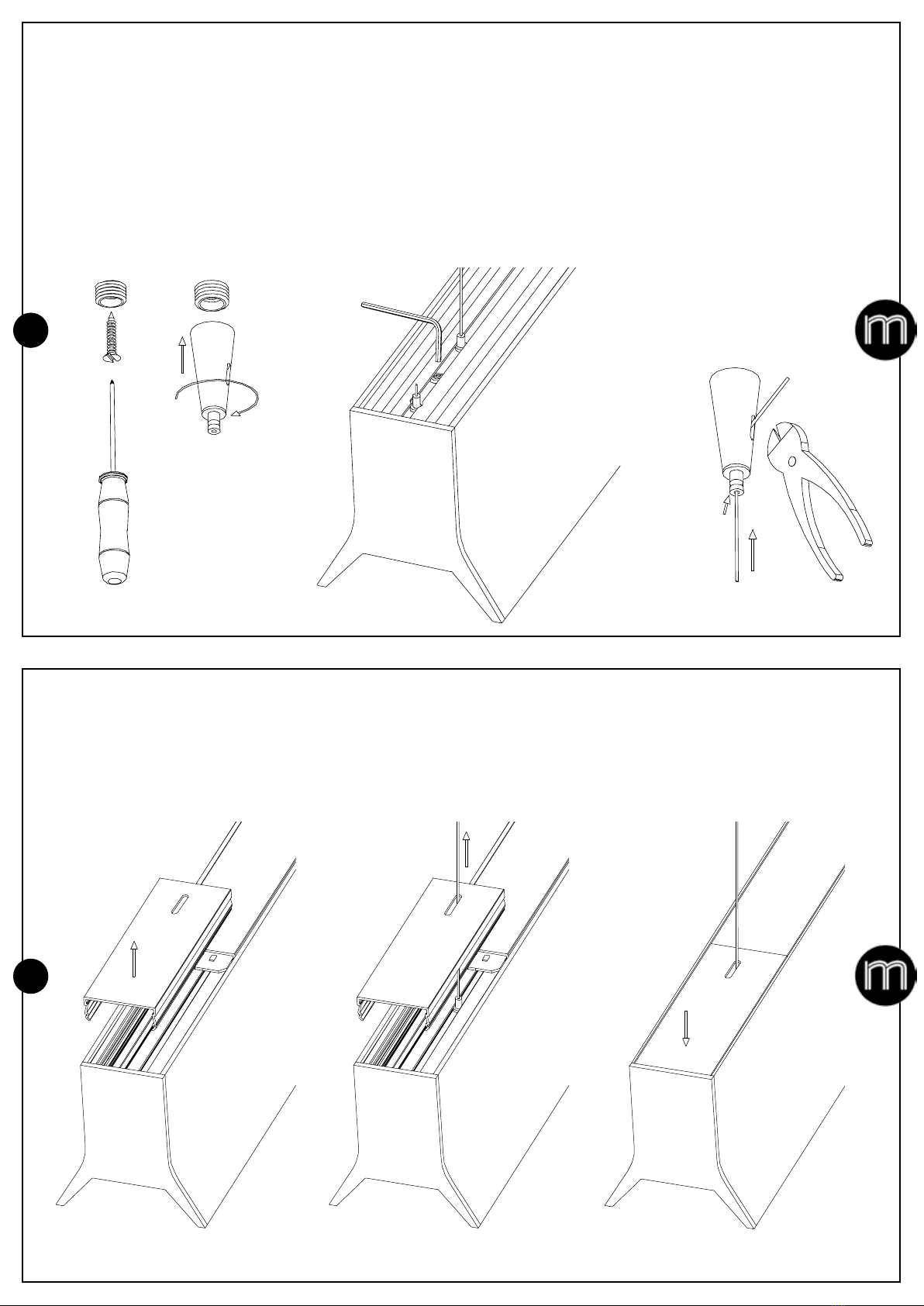 m

m