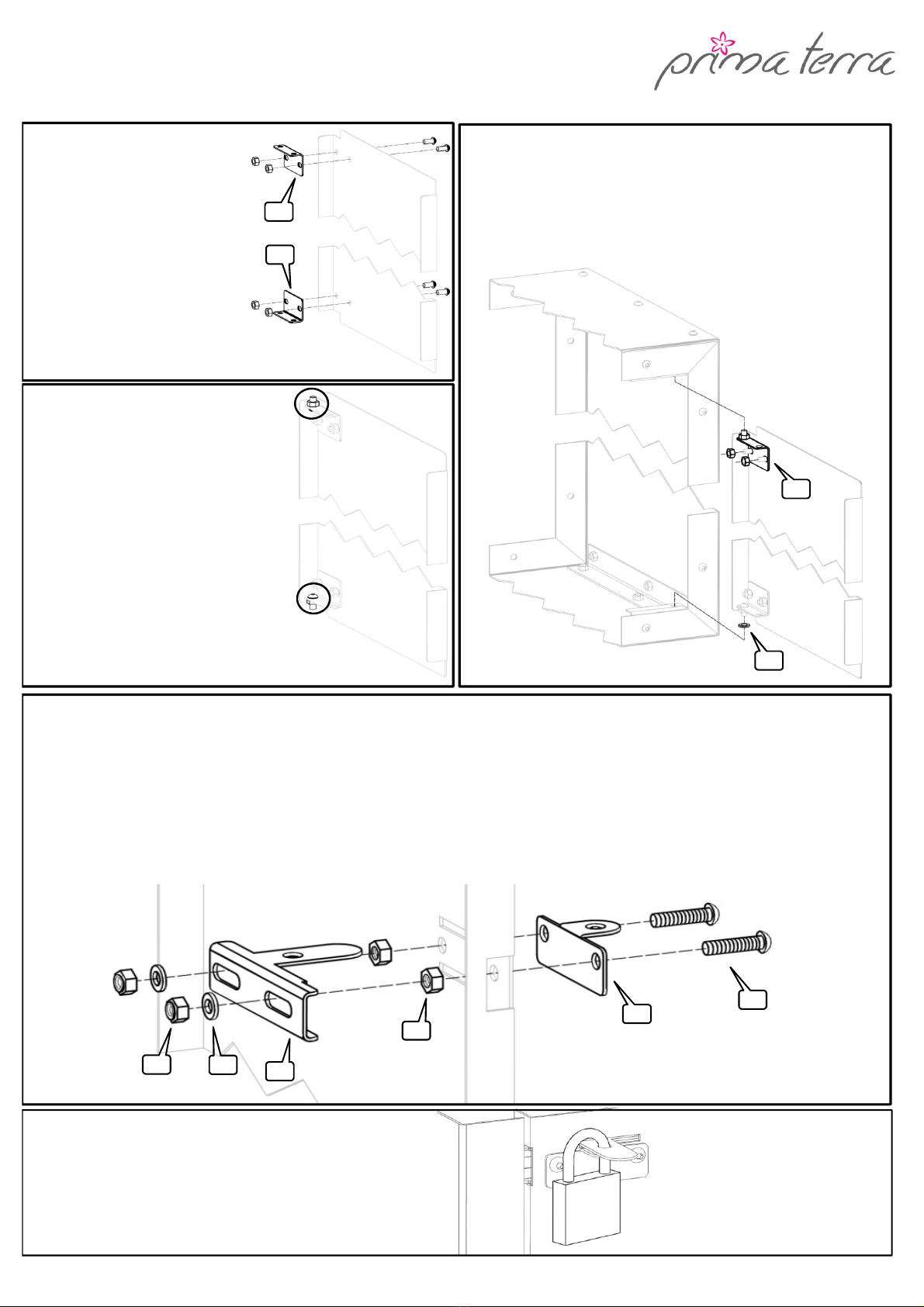 prima terra