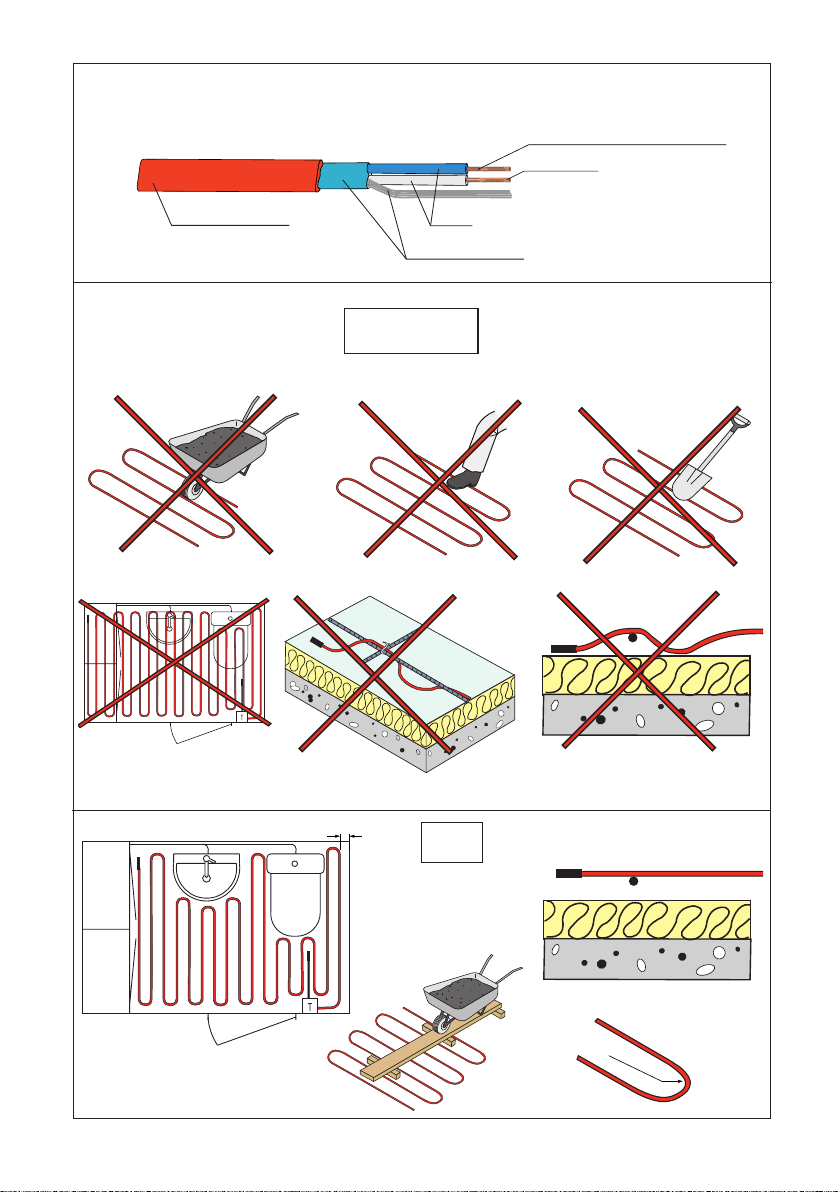 T

T