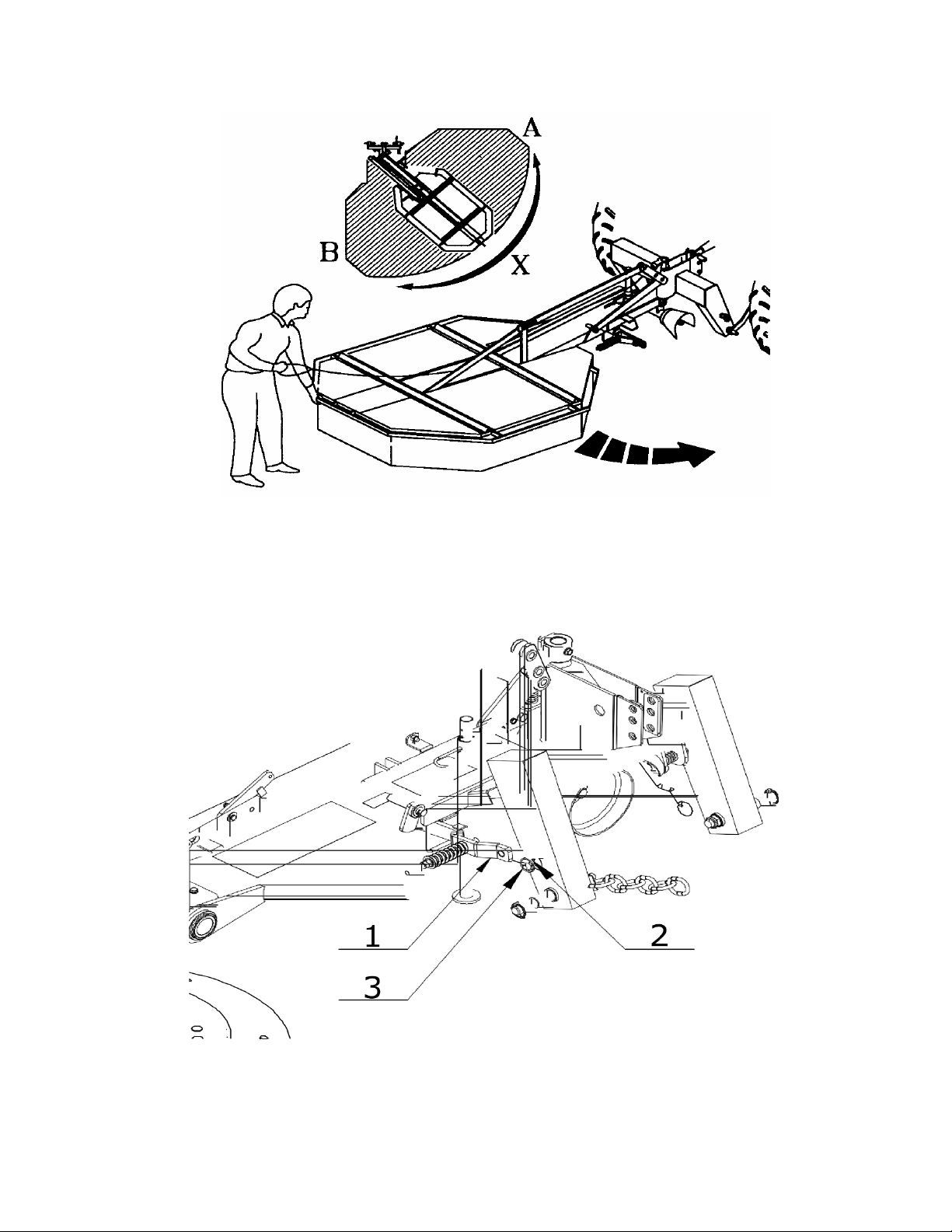 A
B
X
1
2
3