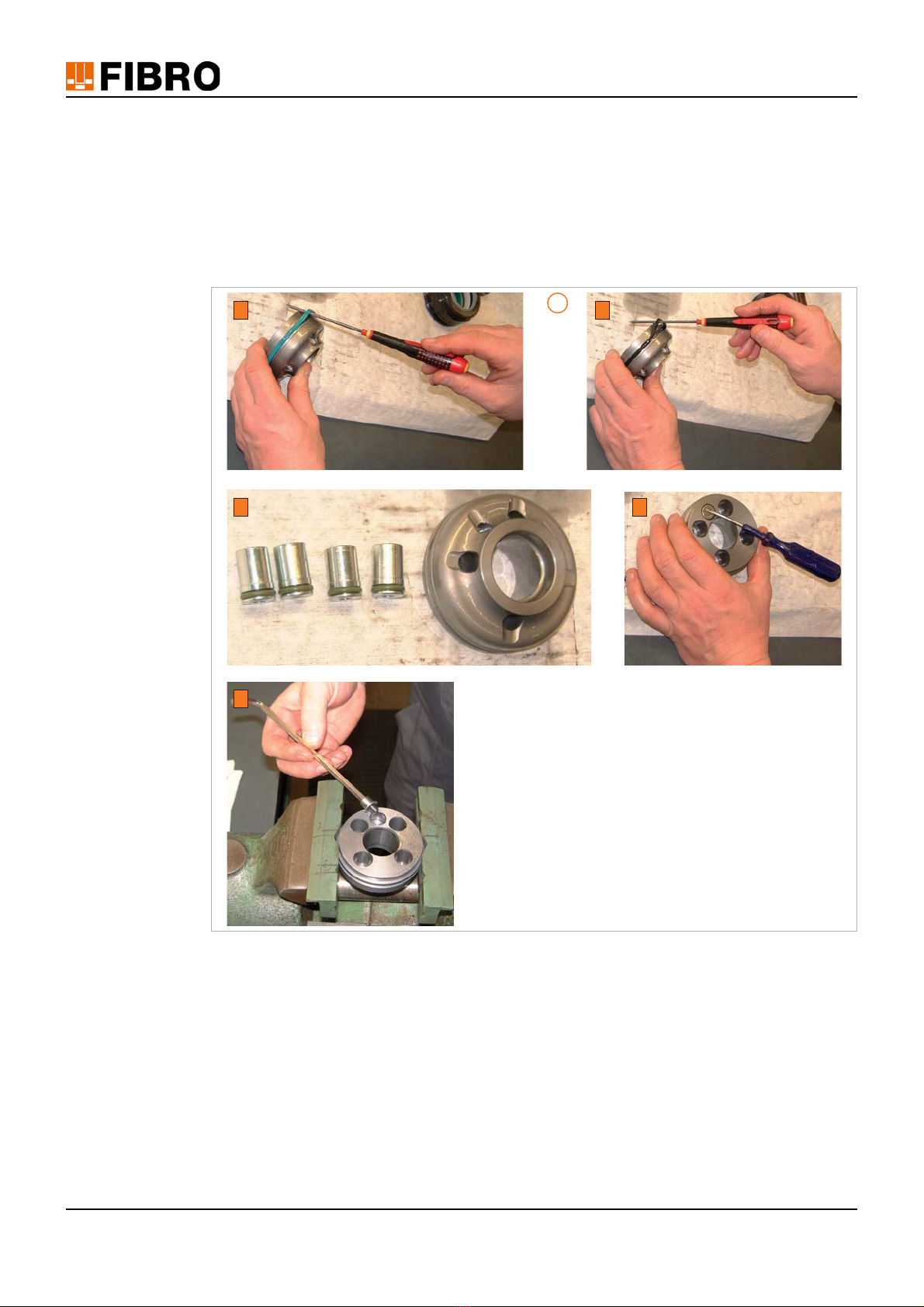 FIBRO