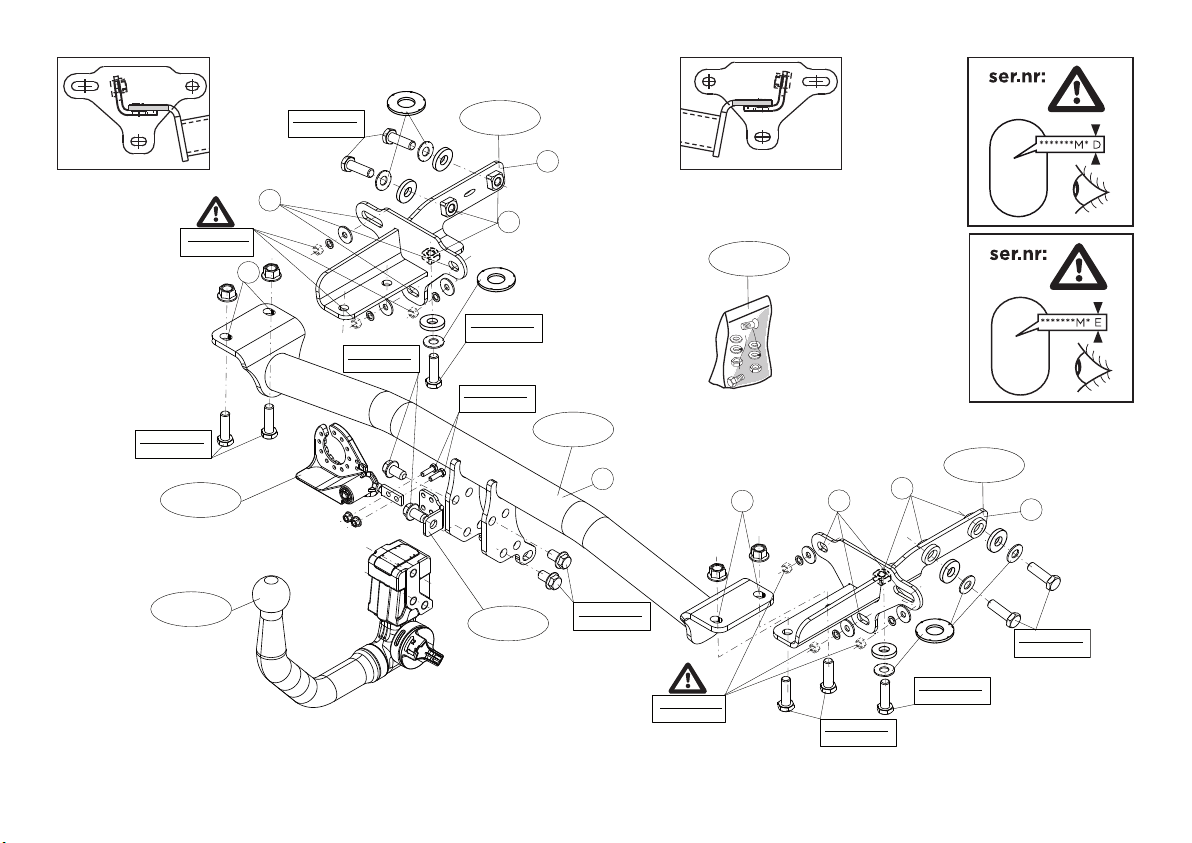 ser.nr:

*******M* D

ser.nr:

*******M* E