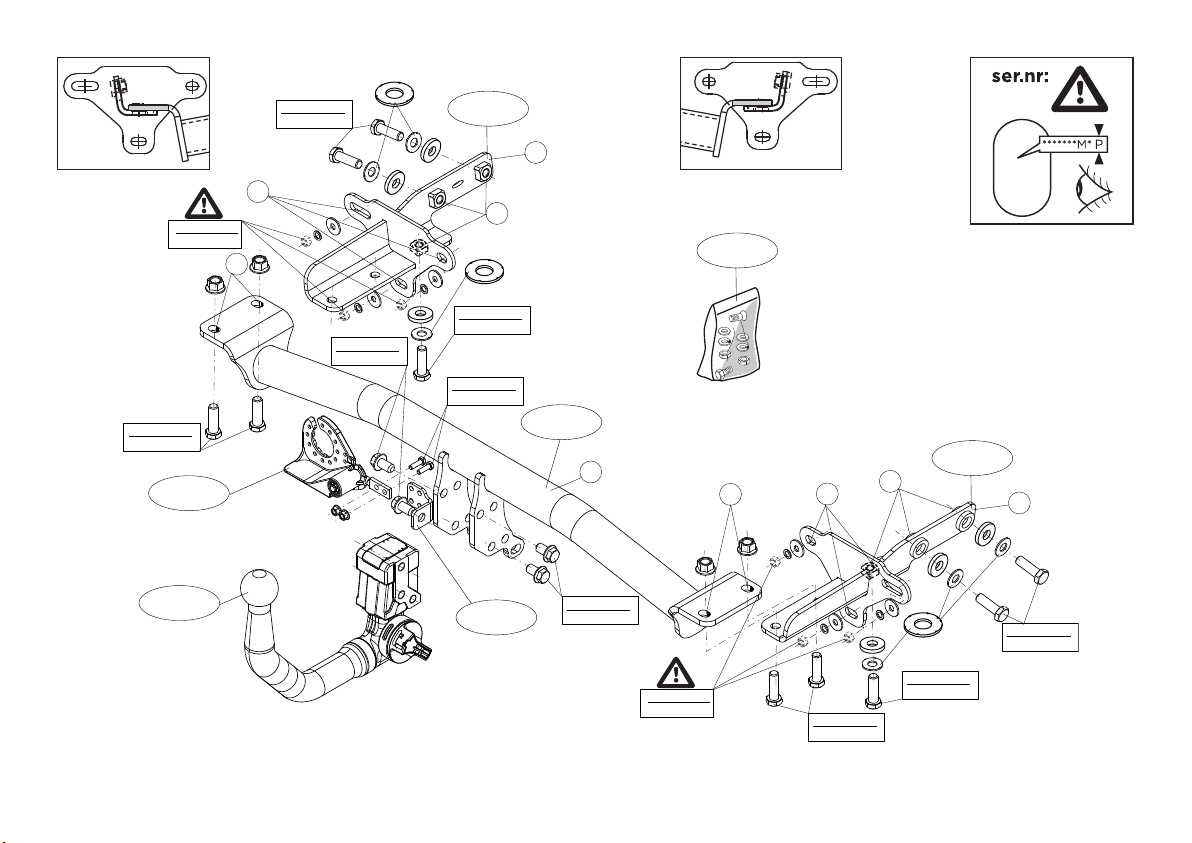 ser.nr:

M* P