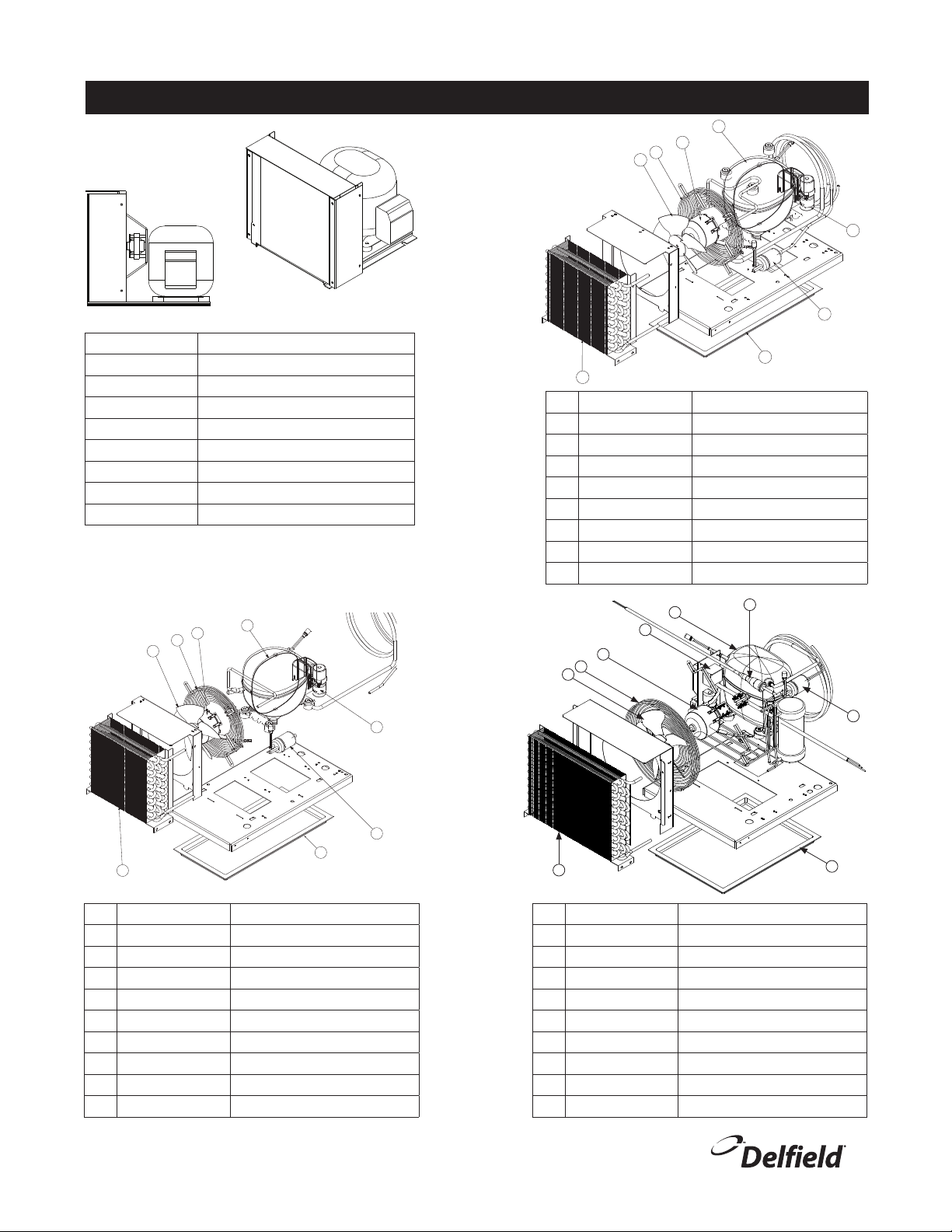 Delfield