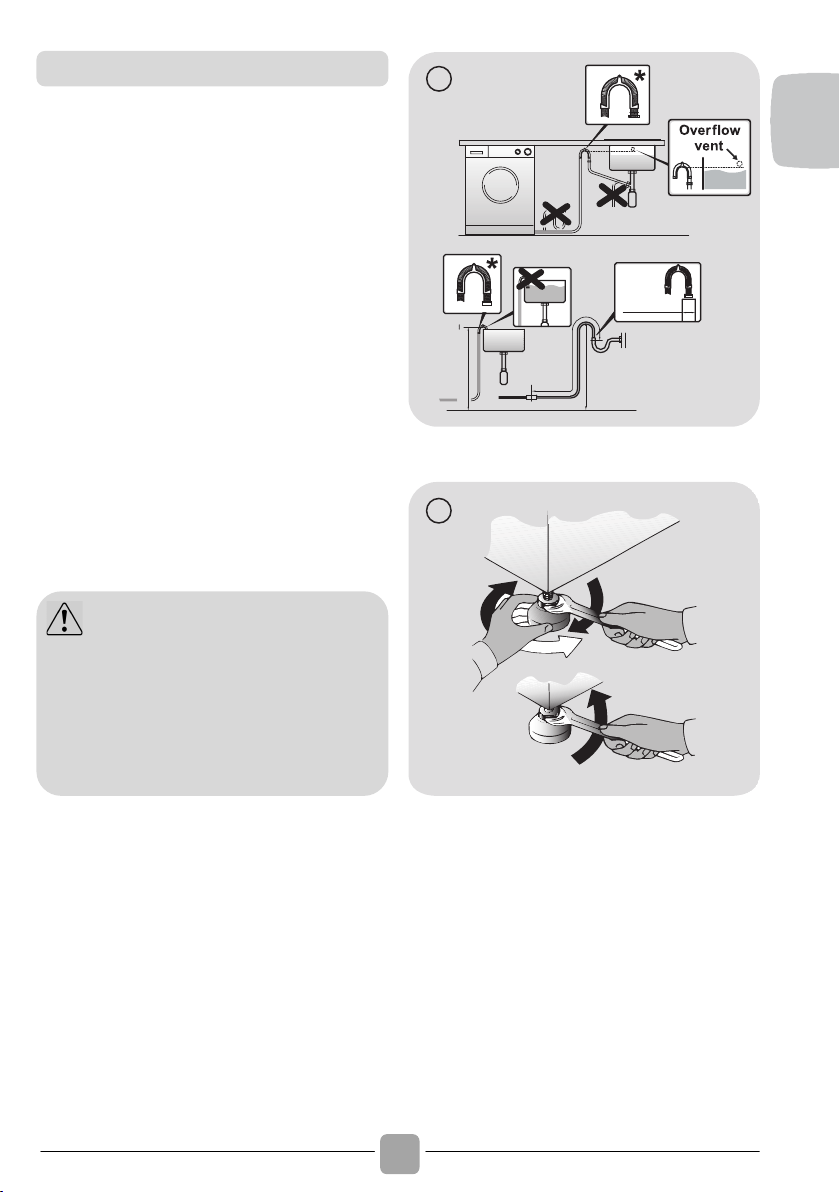 Overflow vent