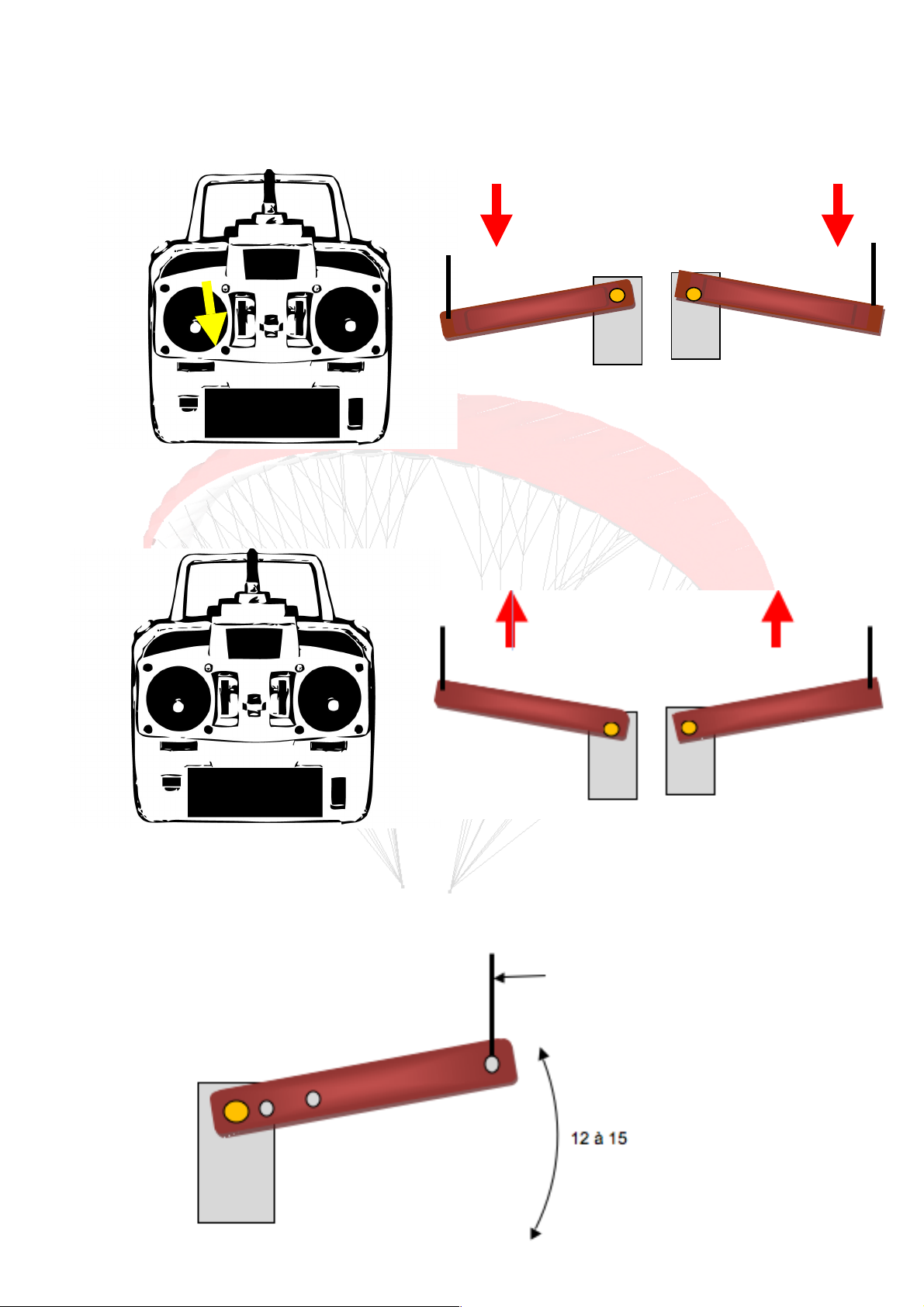 12 à 15