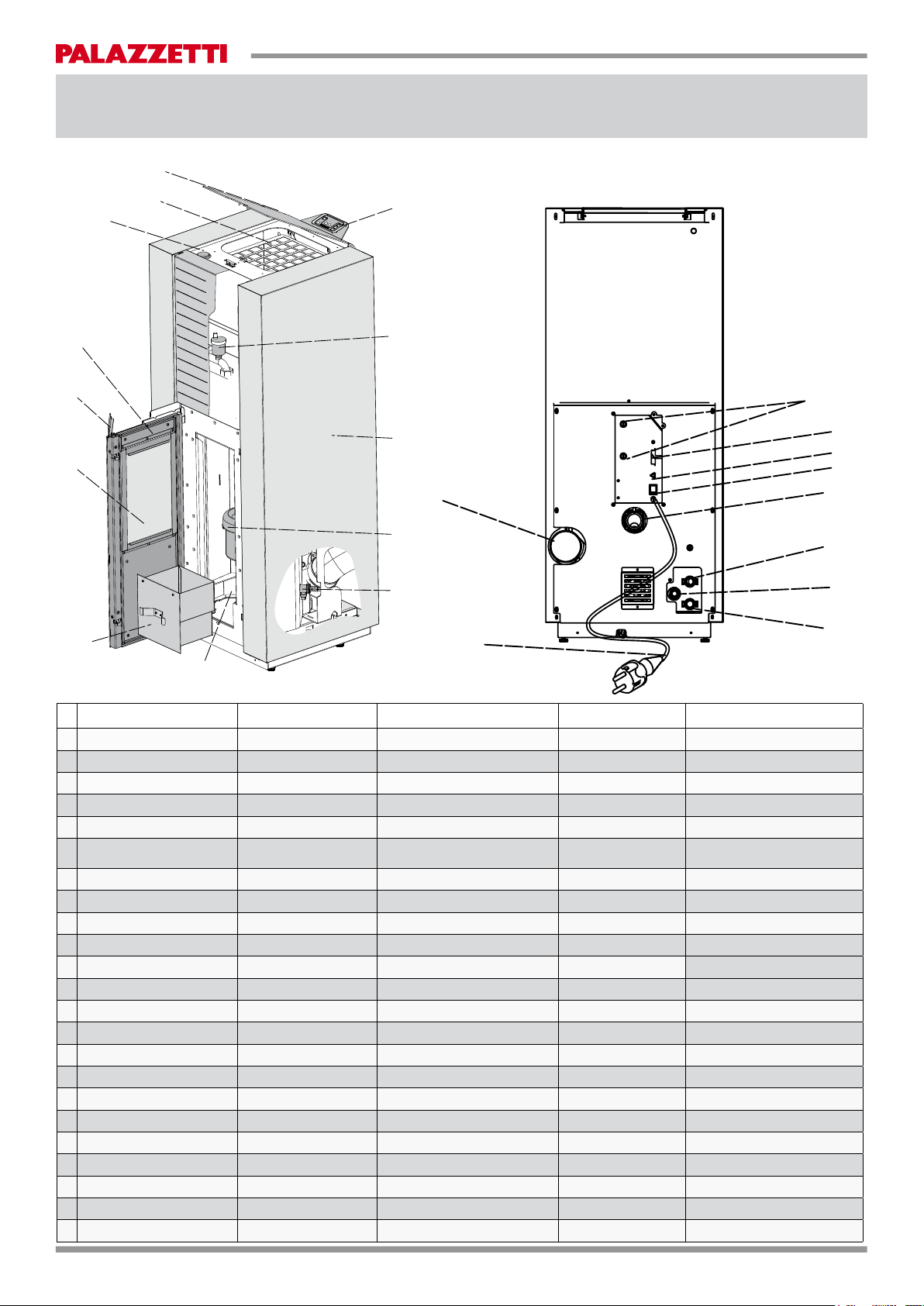 PALAZZETTI