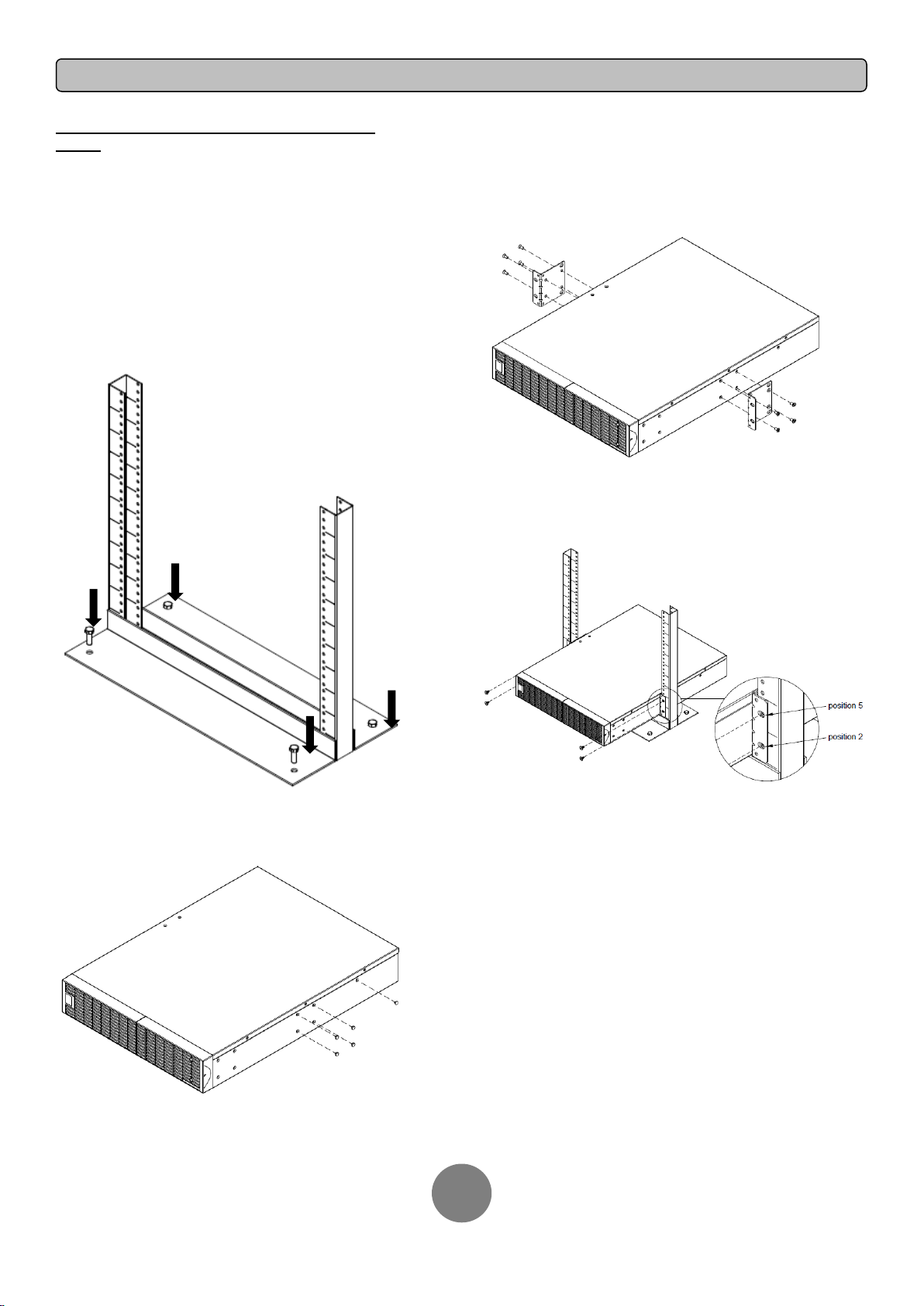 position 5
position 2