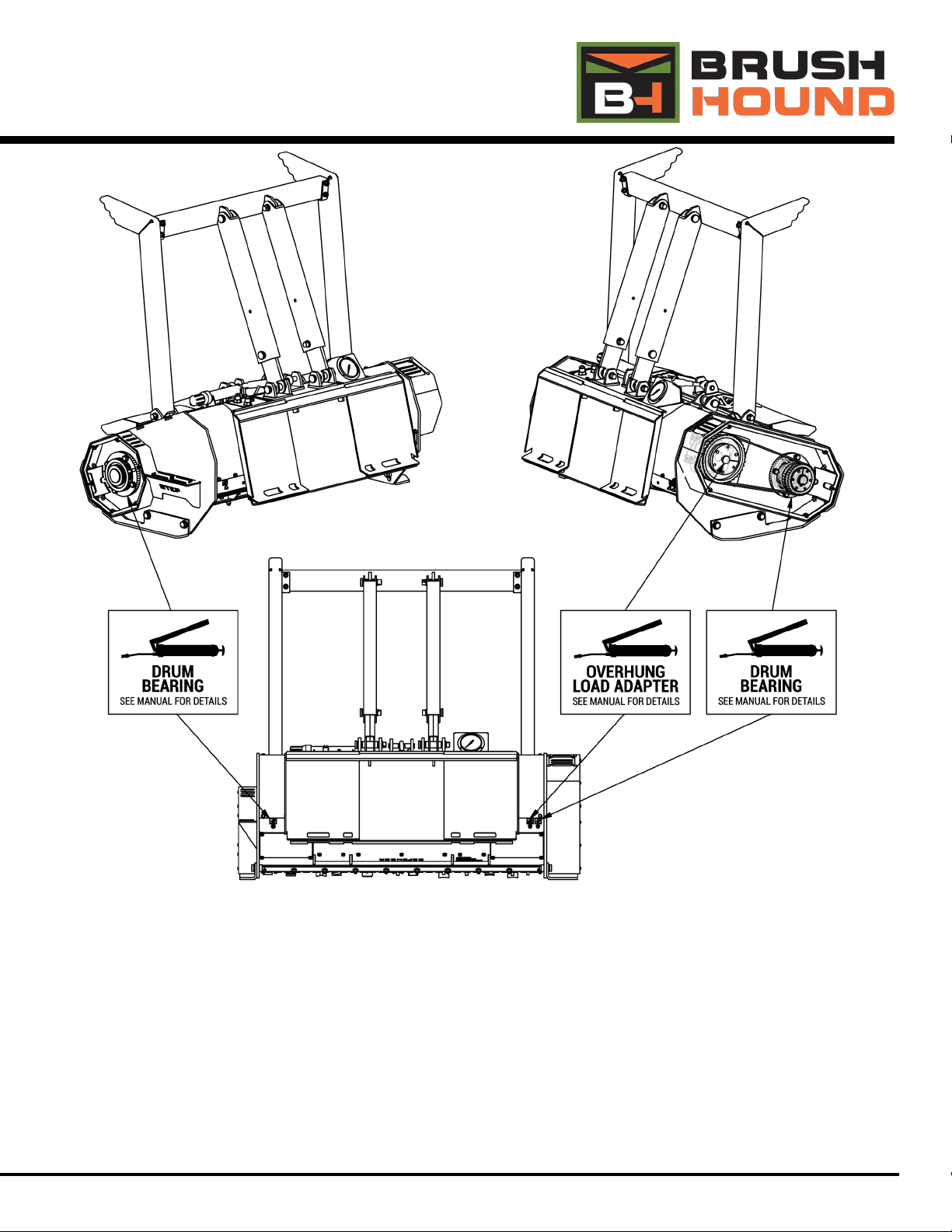 BH BRUSH HOUND

STEP

DRUM BEARING
SEE MANUAL FOR DETAILS

OVERHUNG LOAD ADAPTER
SEE MANUAL FOR DETAILS

DRUM BEARING
SEE MANUAL FOR DETAILS