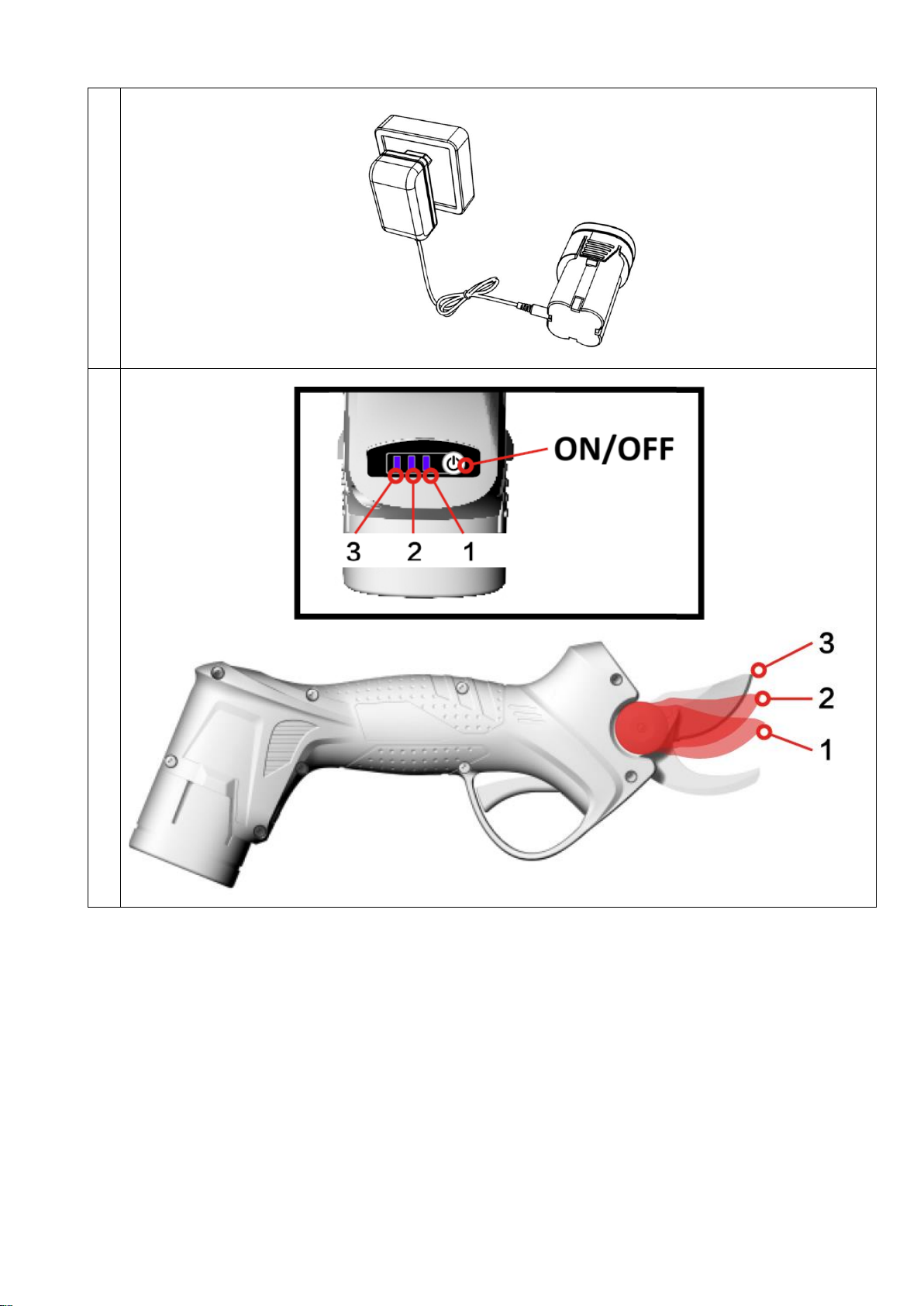 ON/OFF

3 2 1

3
2
1