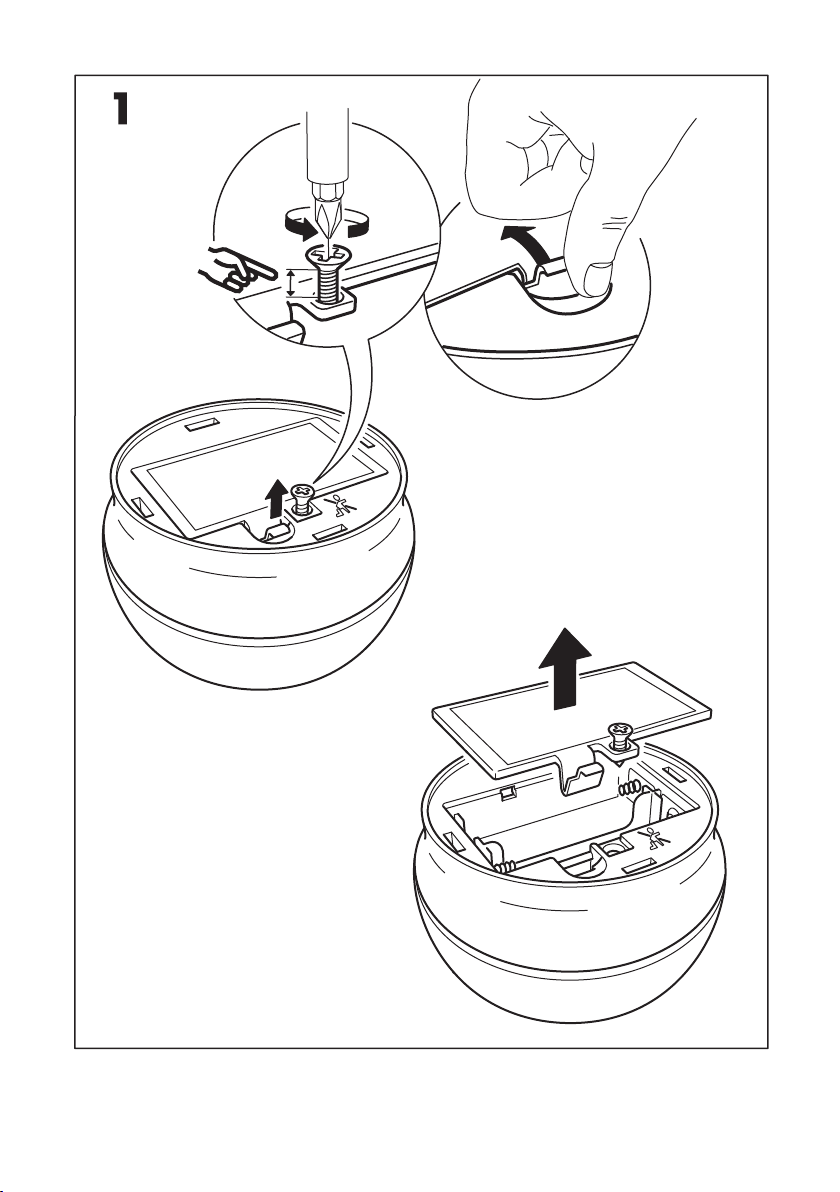 1