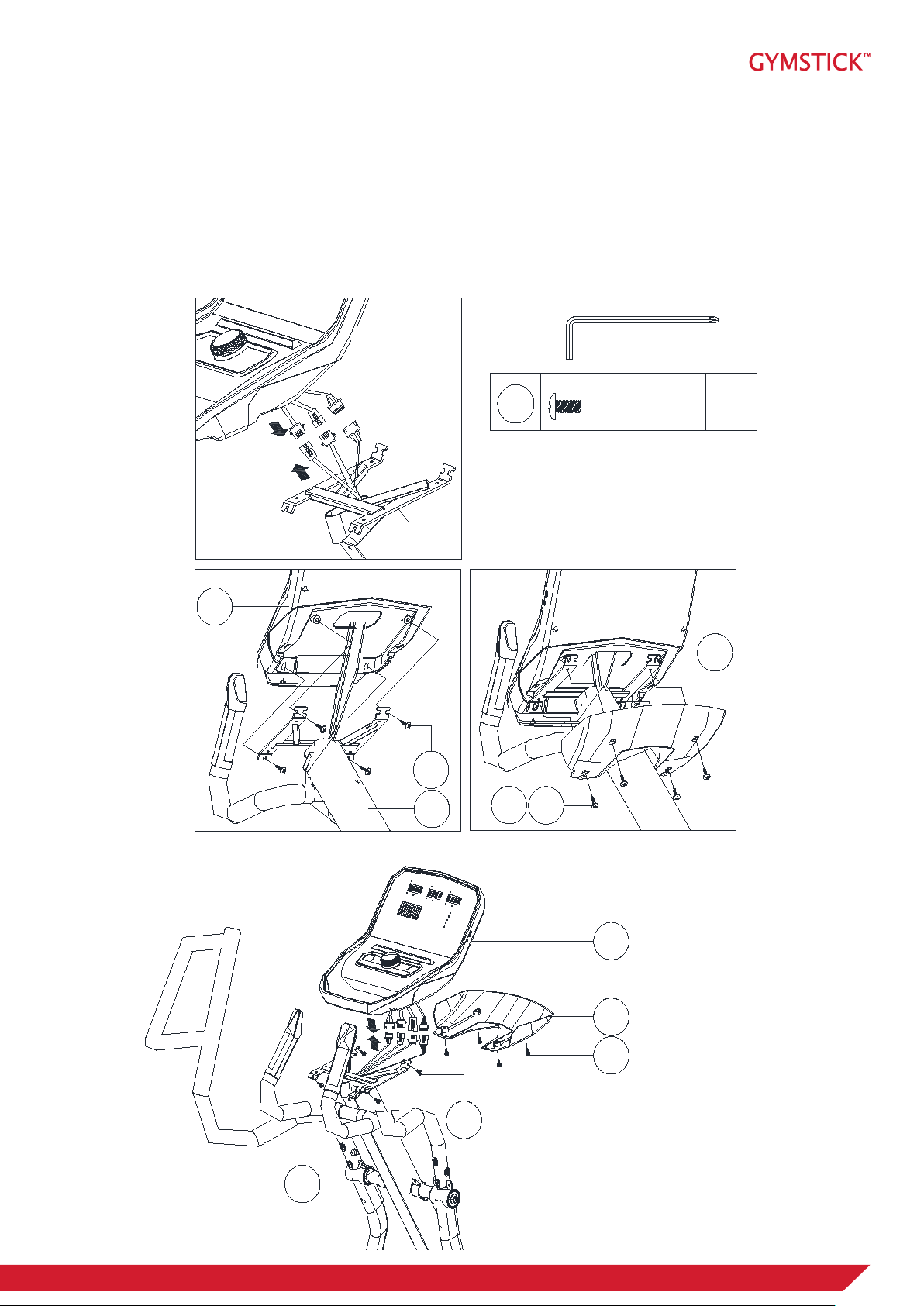 GYMSTICK™