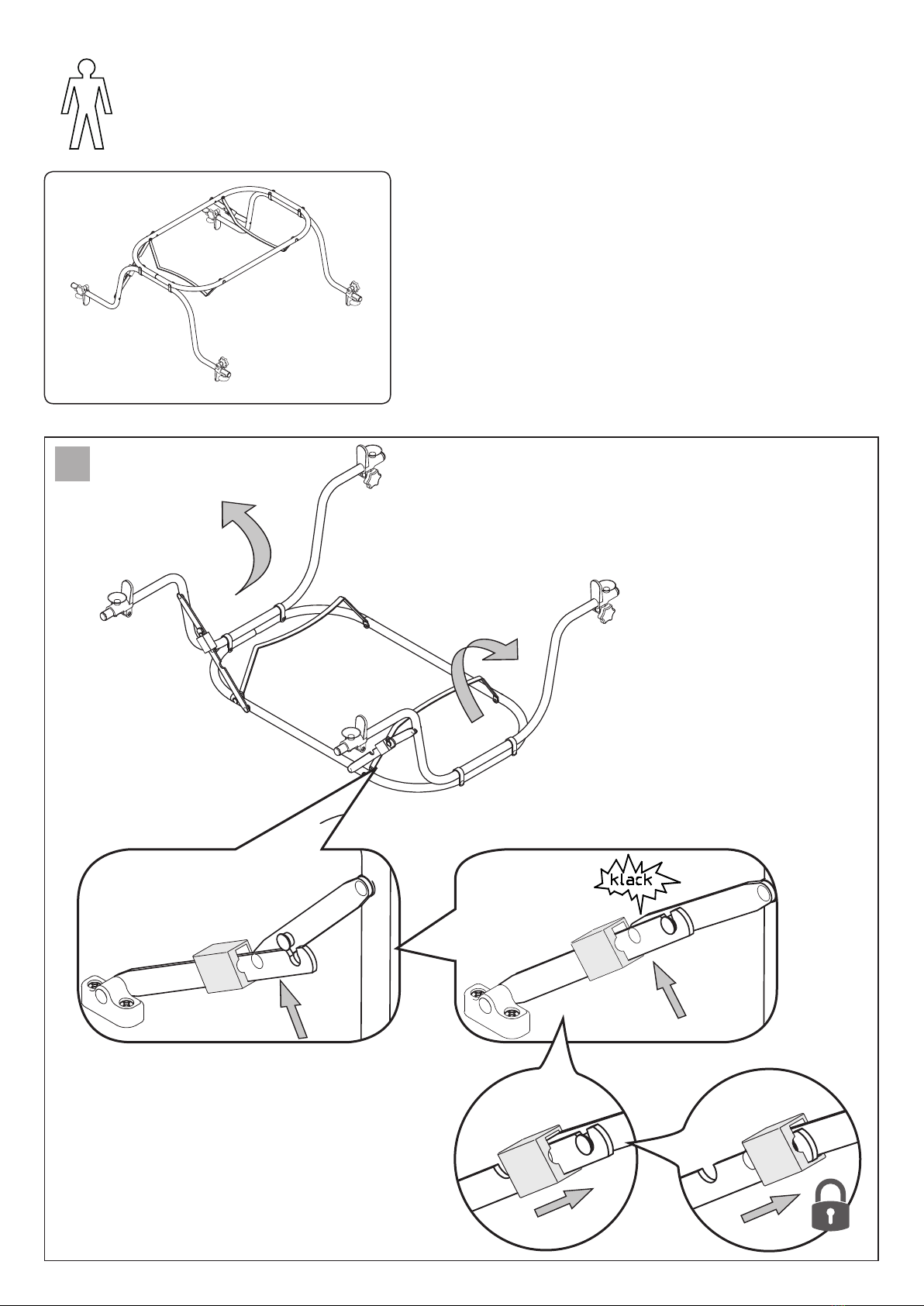 klack