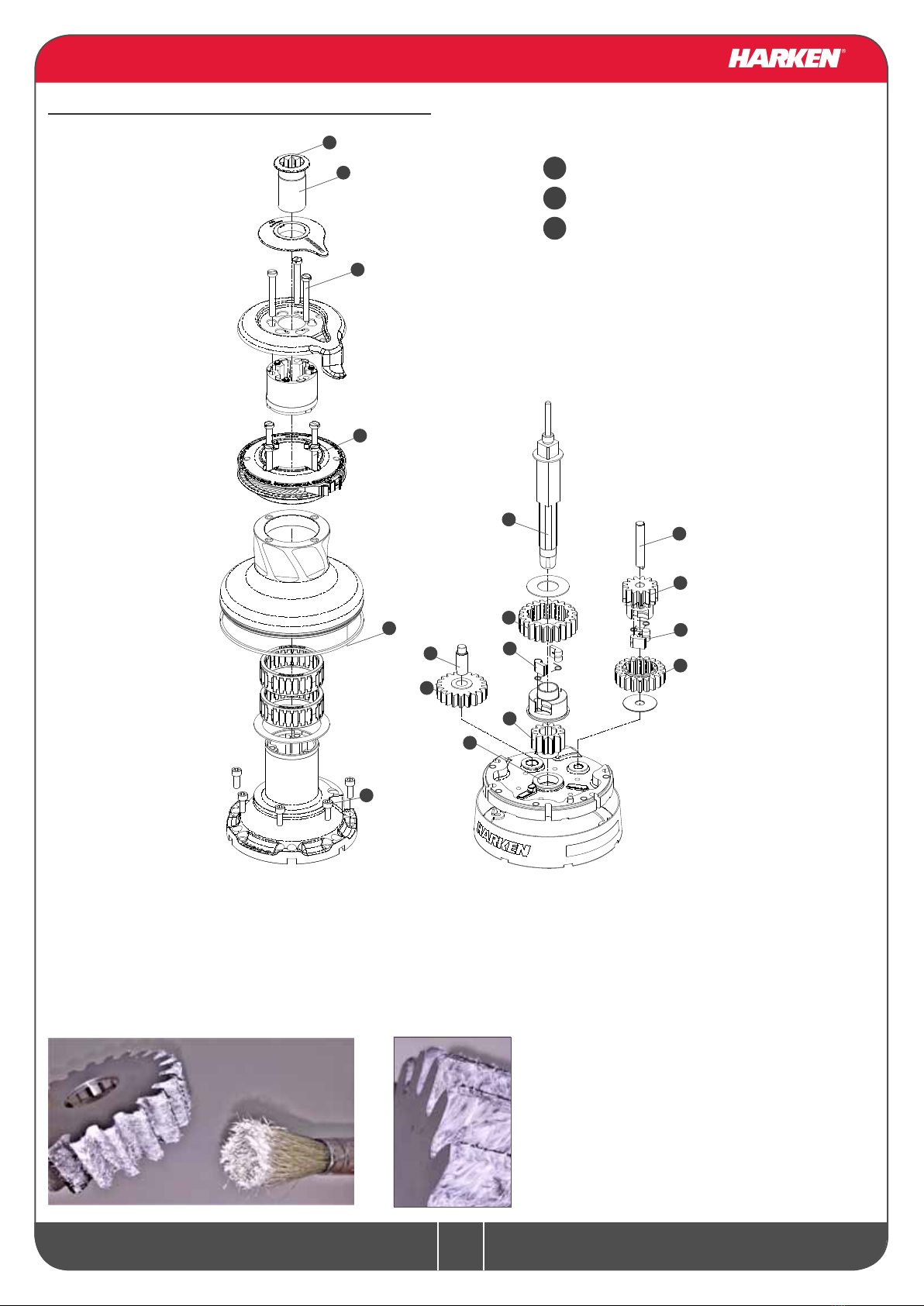 HARKEN®

HARKEN