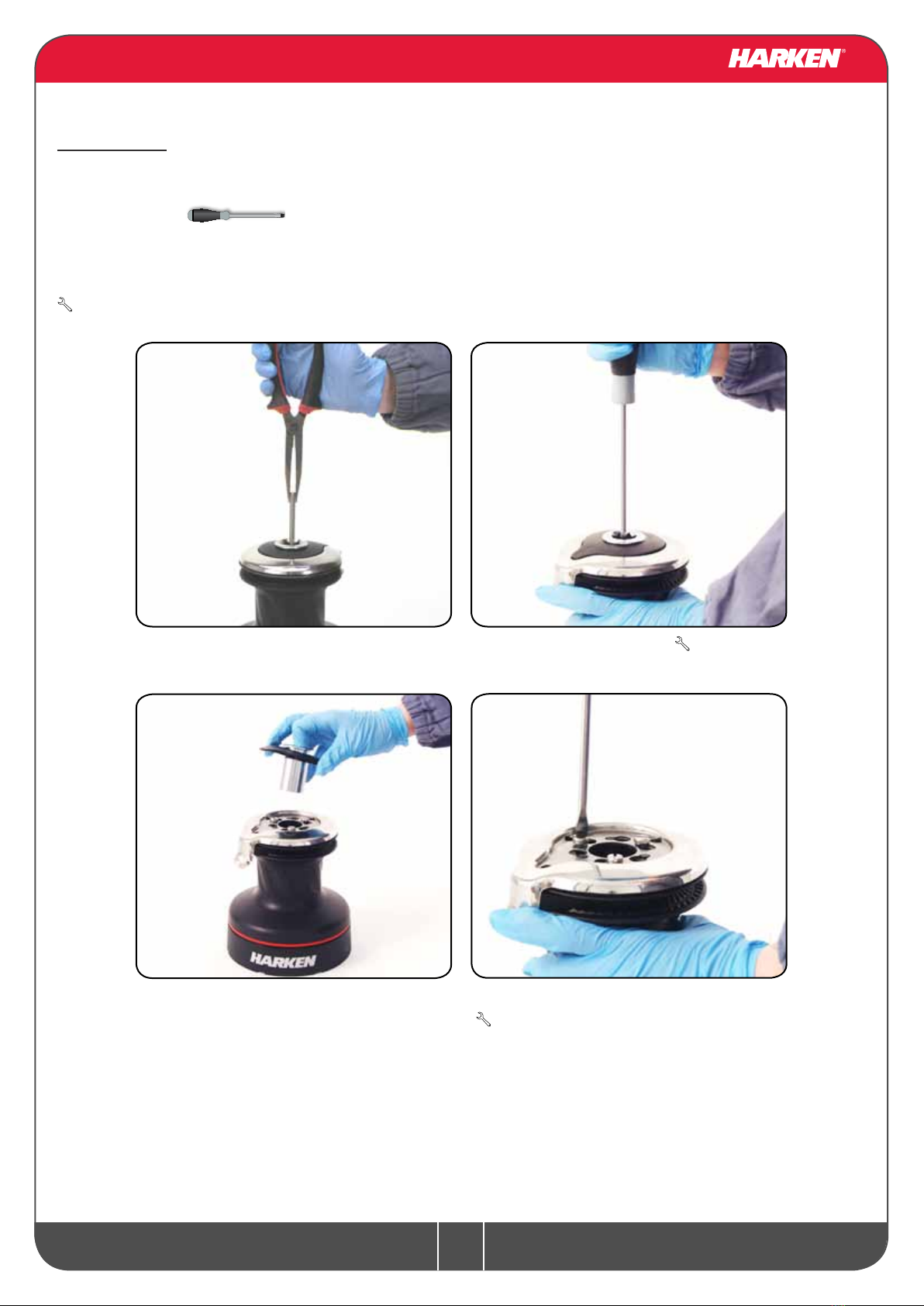 HARKEN®

HARKEN