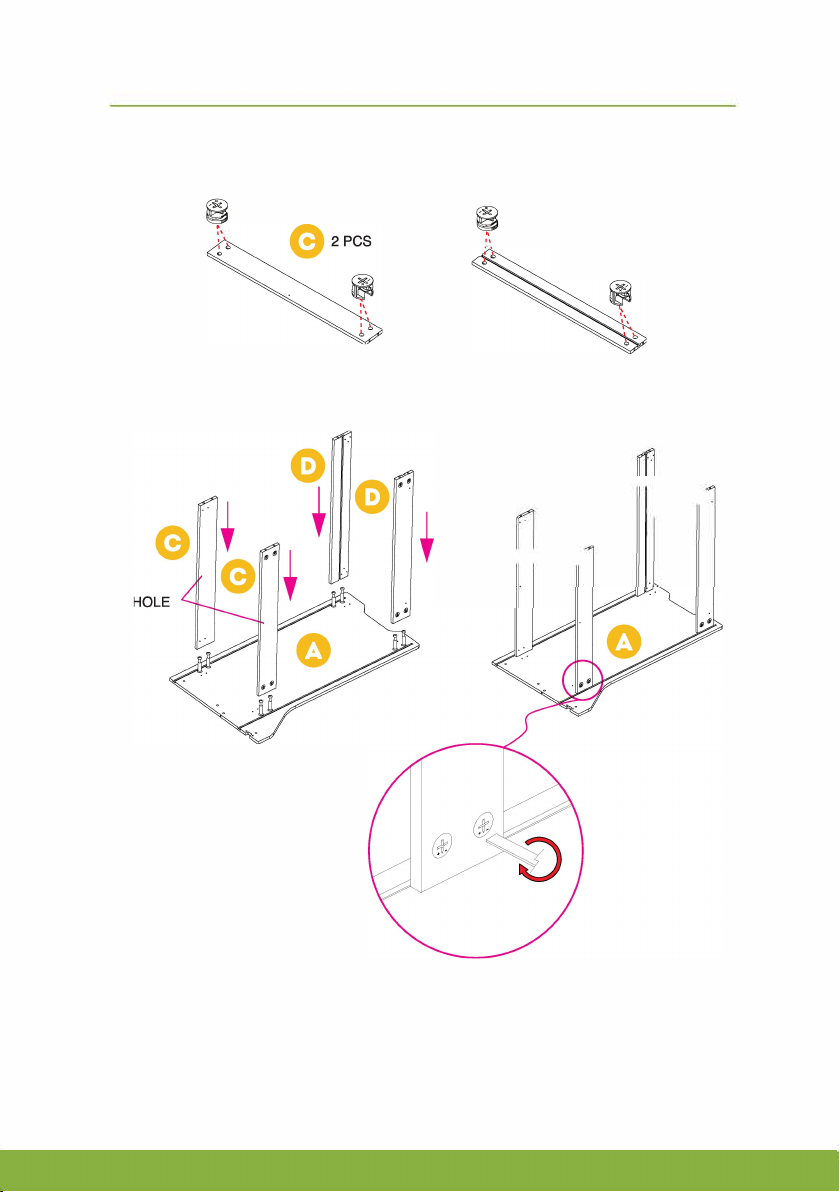 C 2 PCS

D

D

C

C

HOLE

A

A